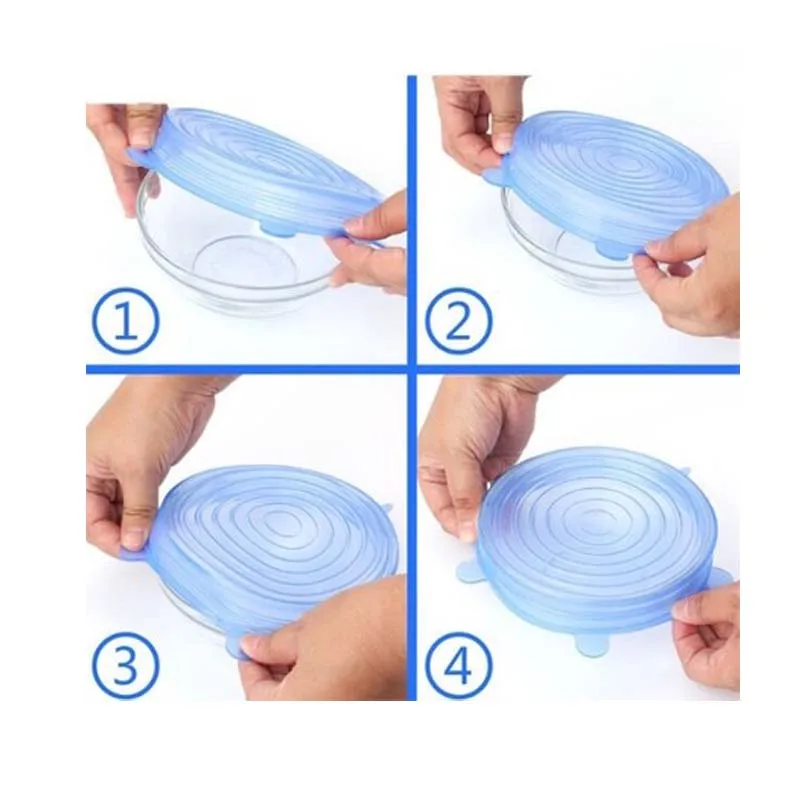 ①
②
③
④