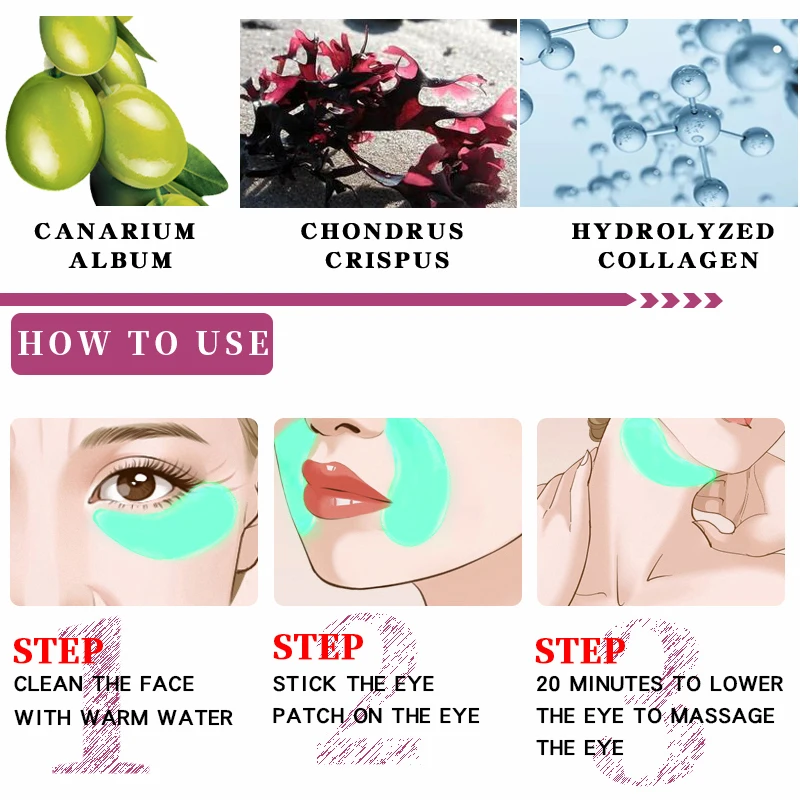 CANARIUM ALBUM

CHONDRUS CRISPUS

HYDROLYZED COLLAGEN

HOW TO USE

STEP 1
CLEAN THE FACE WITH WARM WATER

STEP 2
STICK THE EYE PATCH ON THE EYE

STEP 3
20 MINUTES TO LOWER THE EYE TO MASSAGE THE EYE