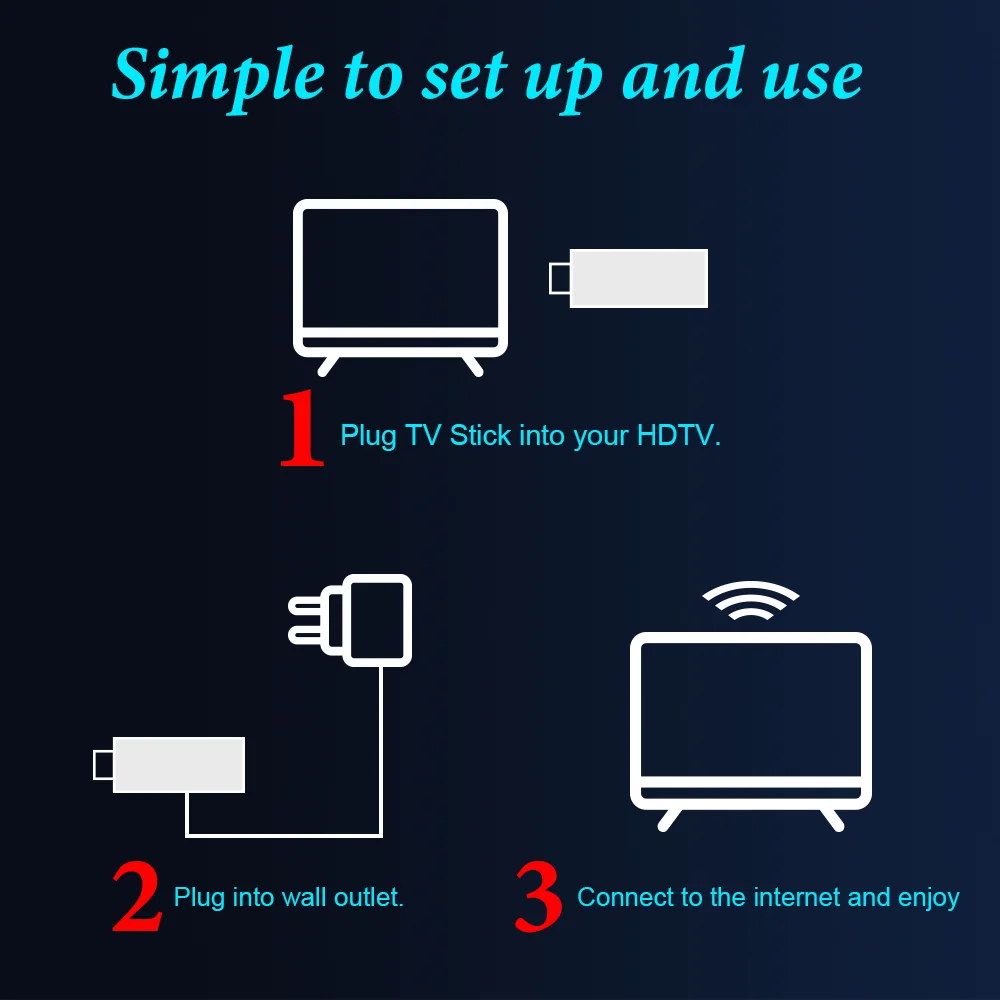 Simple to set up and use

1 Plug TV Stick into your HDTV.

2 Plug into wall outlet.

3 Connect to the internet and enjoy