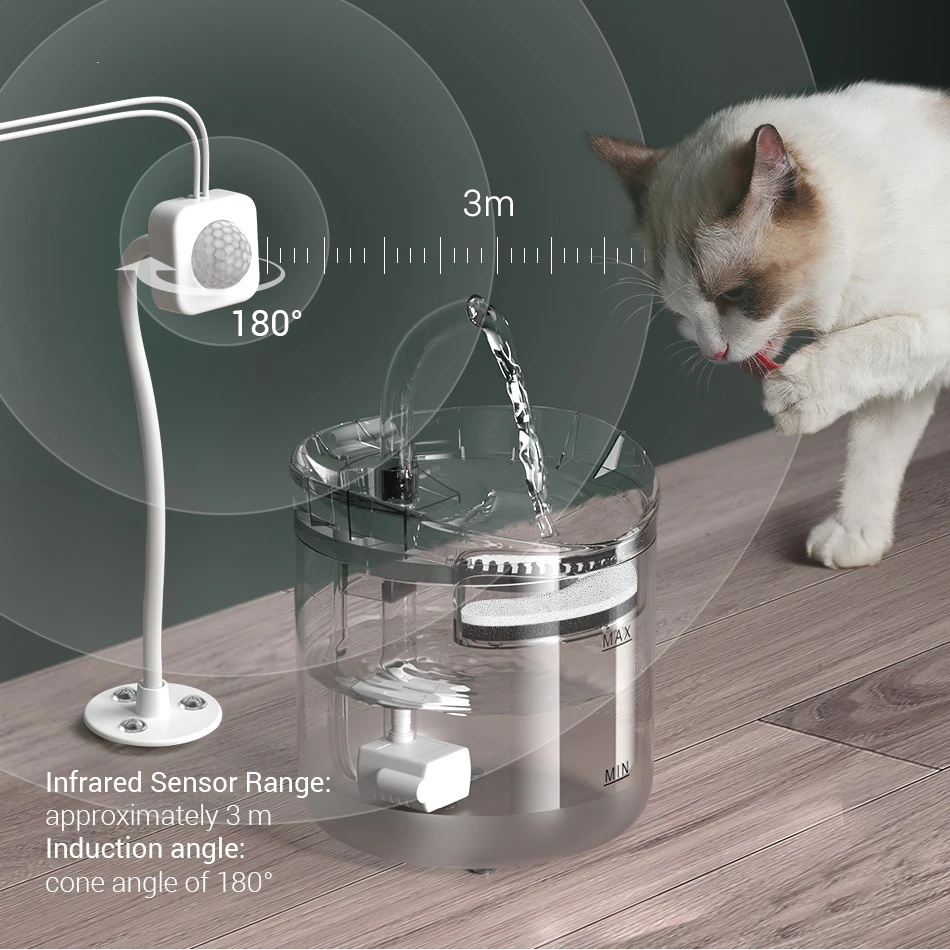 3m

180°

MAX

MIN

Infrared Sensor Range:
approximately 3 m
Induction angle:
cone angle of 180°