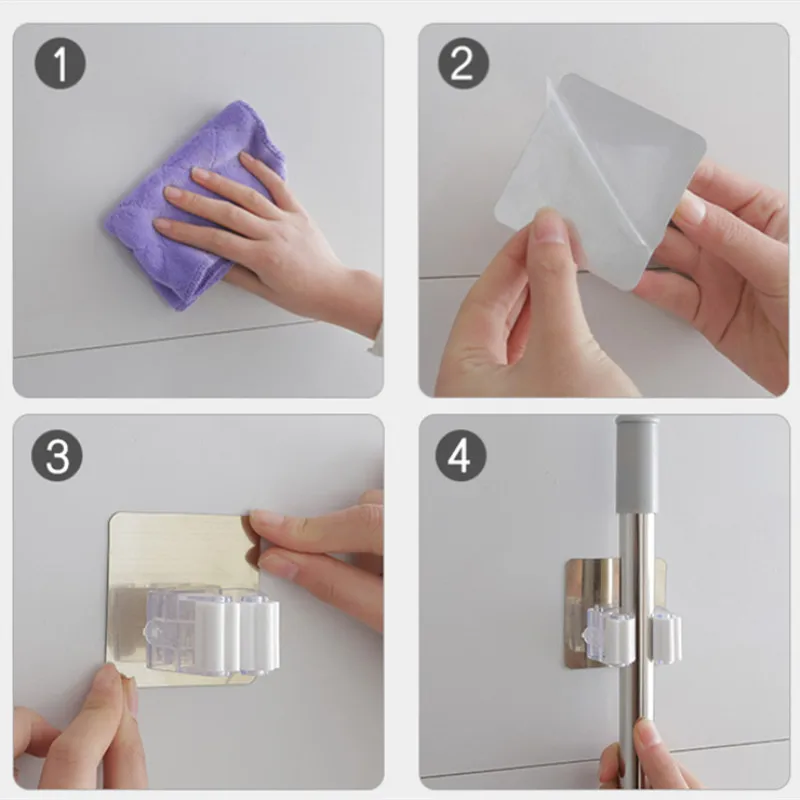 1

2

3

4