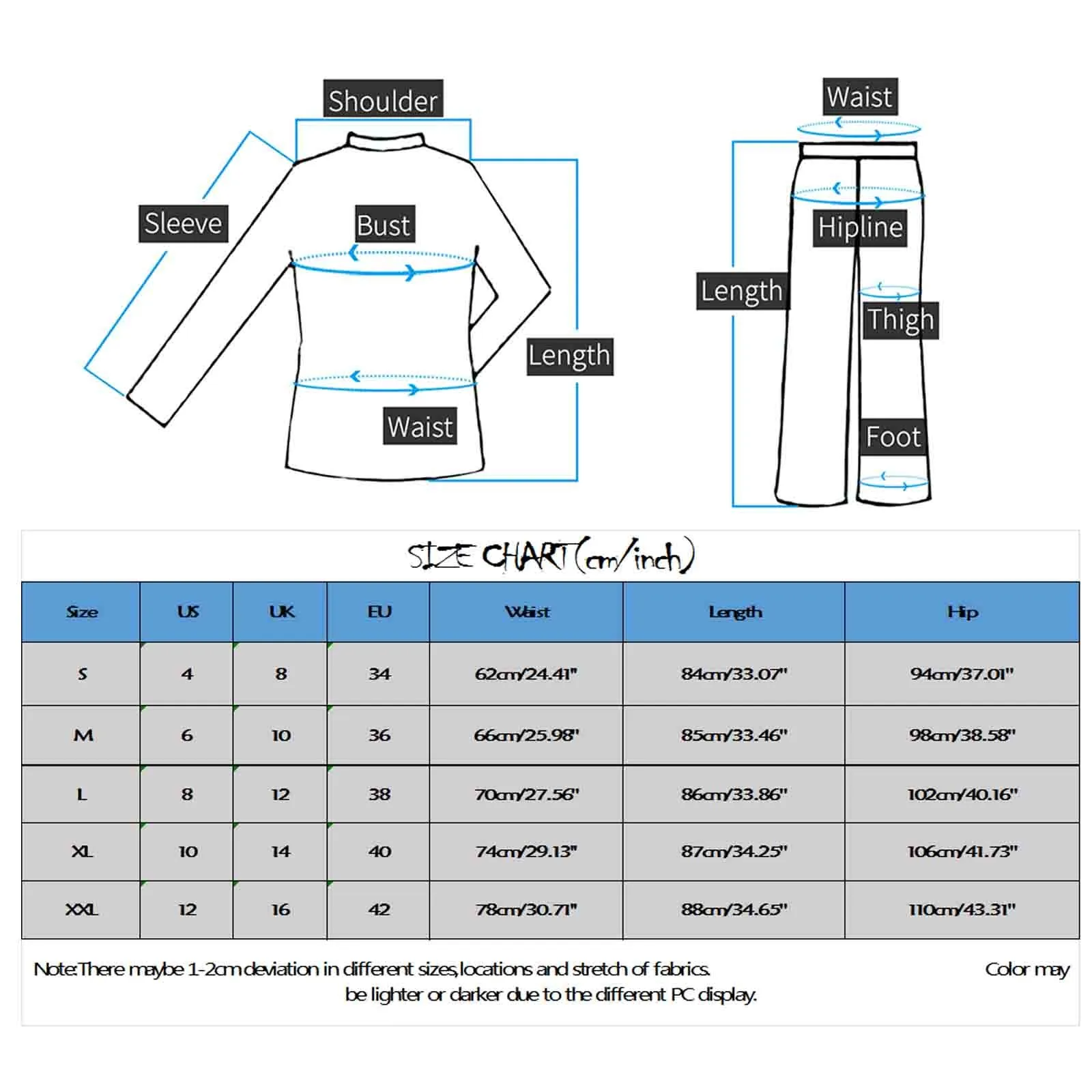 Shoulder

Sleeve

Bust

Length

Waist

Waist

Hipline

Length

Thigh

Foot

SIZE CHART(cm/inch)

| Size | US | UK | EU | Waist | Length | Hip |
|---|---|---|---|---|---|---|
| S | 4 | 8 | 34 | 62cm/24.41" | 84cm/33.07" | 94cm/37.01" |
| M | 6 | 10 | 36 | 66cm/25.98" | 85cm/33.46" | 98cm/38.58" |
| L | 8 | 12 | 38 | 70cm/27.56" | 86cm/33.86" | 102cm/40.16" |
| XL | 10 | 14 | 40 | 74cm/29.13" | 87cm/34.25" | 106cm/41.73" |
| XXL | 12 | 16 | 42 | 78cm/30.71" | 88cm/34.65" | 110cm/43.31" |

Note:There maybe 1-2cm deviation in different sizes,locations and stretch of fabrics. Color may be lighter or darker due to the different PC display.