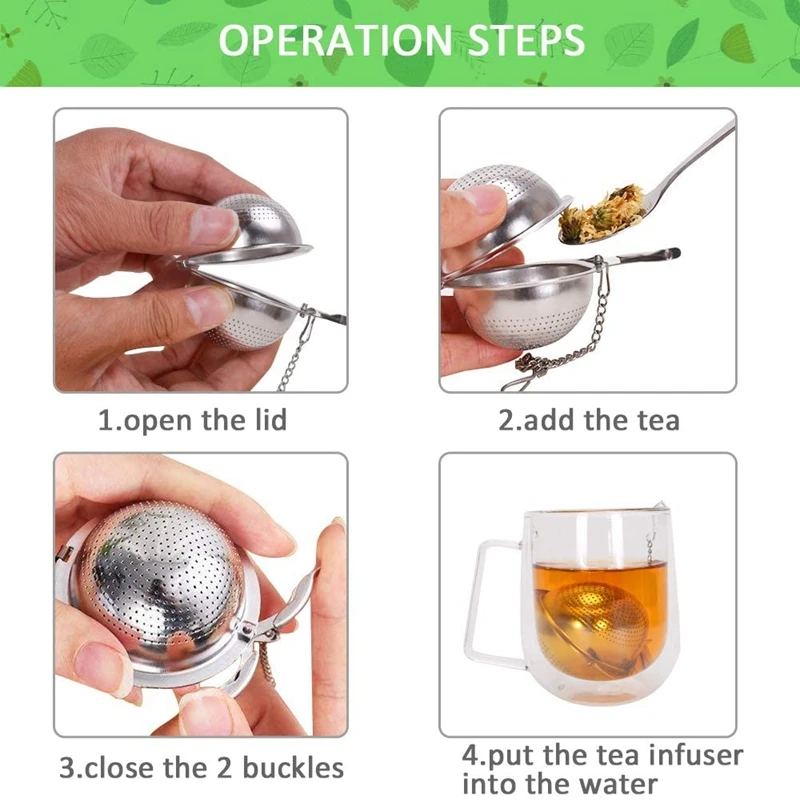 OPERATION STEPS

1.open the lid

2.add the tea

3.close the 2 buckles

4.put the tea infuser into the water