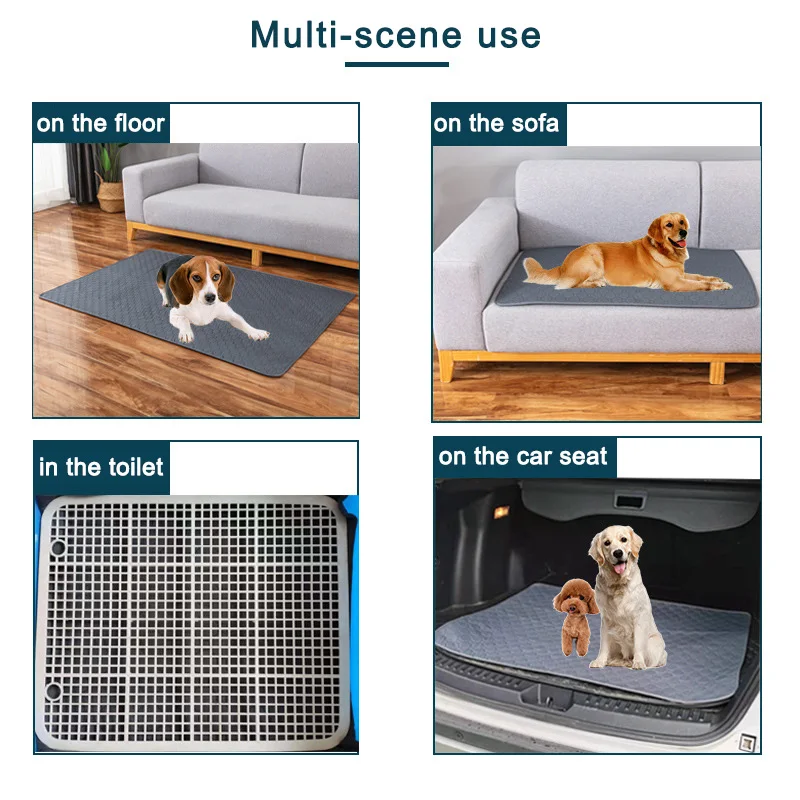 Multi-scene use

on the floor

on the sofa

in the toilet

on the car seat