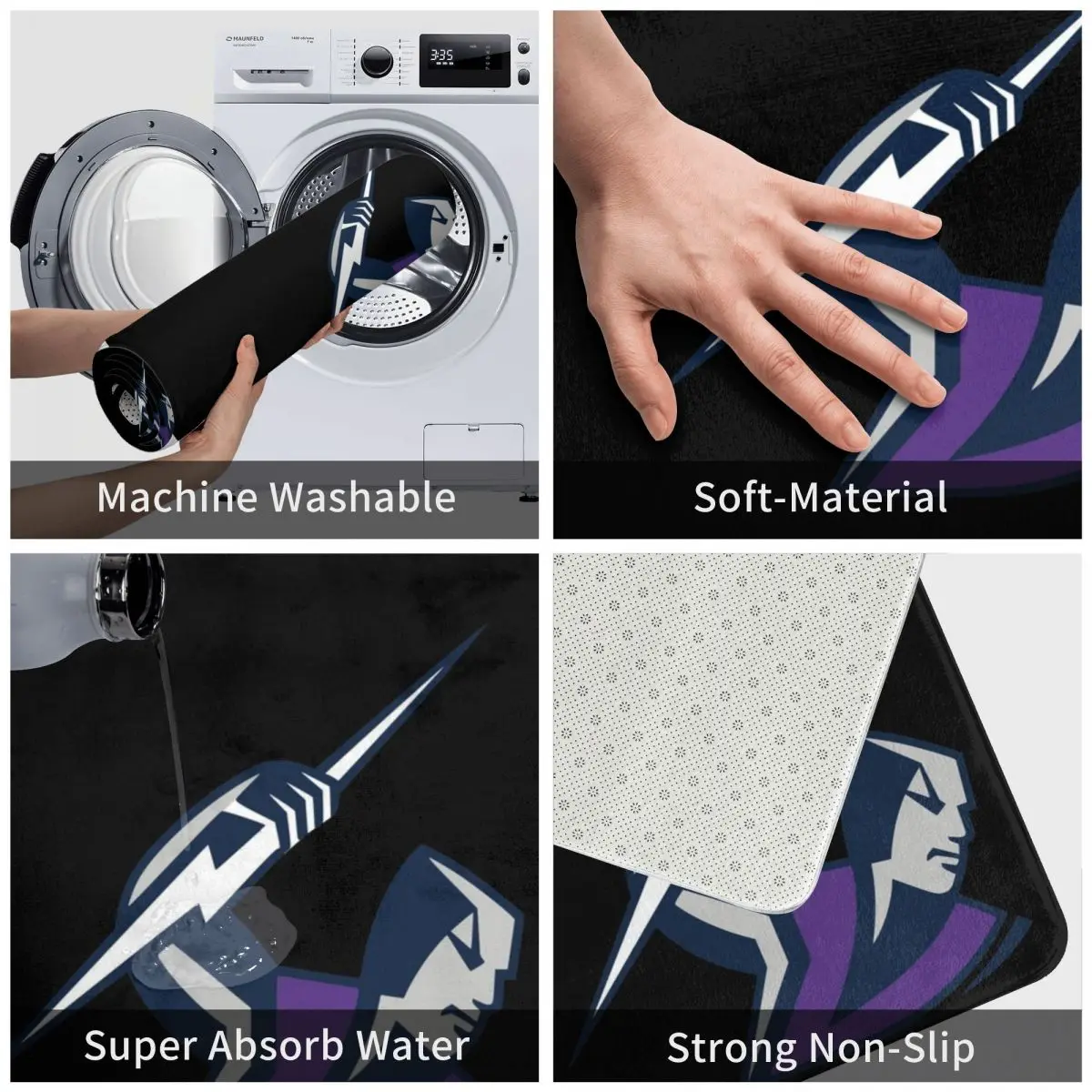 MAUNFELD

3:35

Machine Washable

Soft-Material

Super Absorb Water

Strong Non-Slip