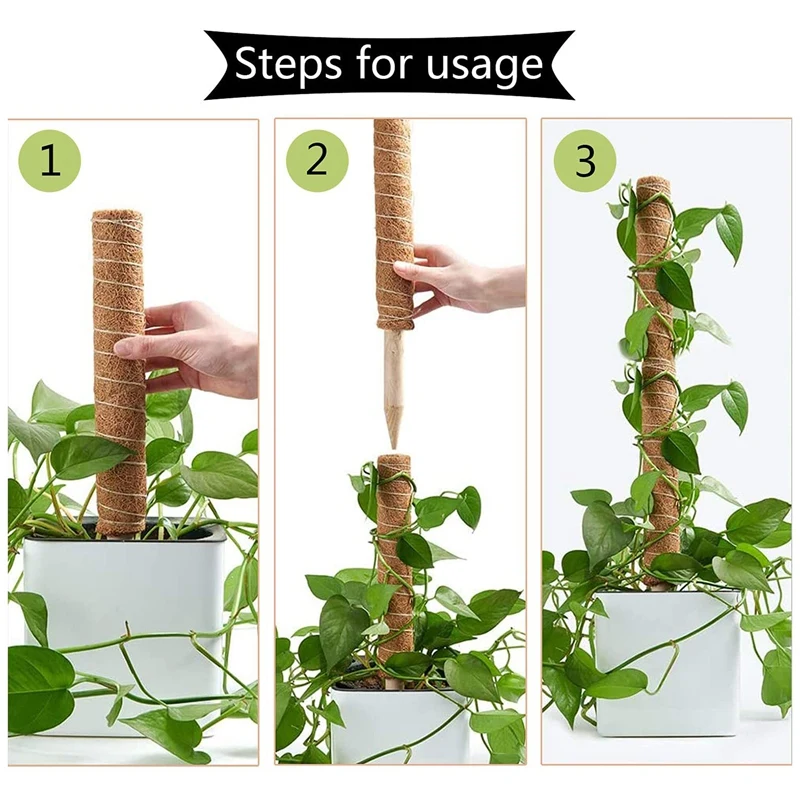 Steps for usage

1

2

3