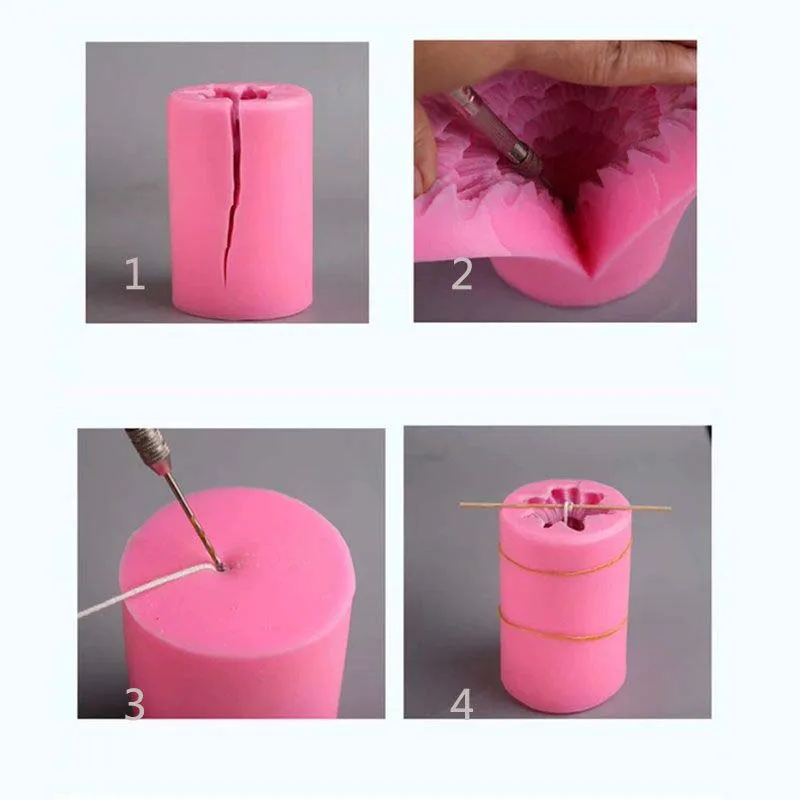 1

2

3

4