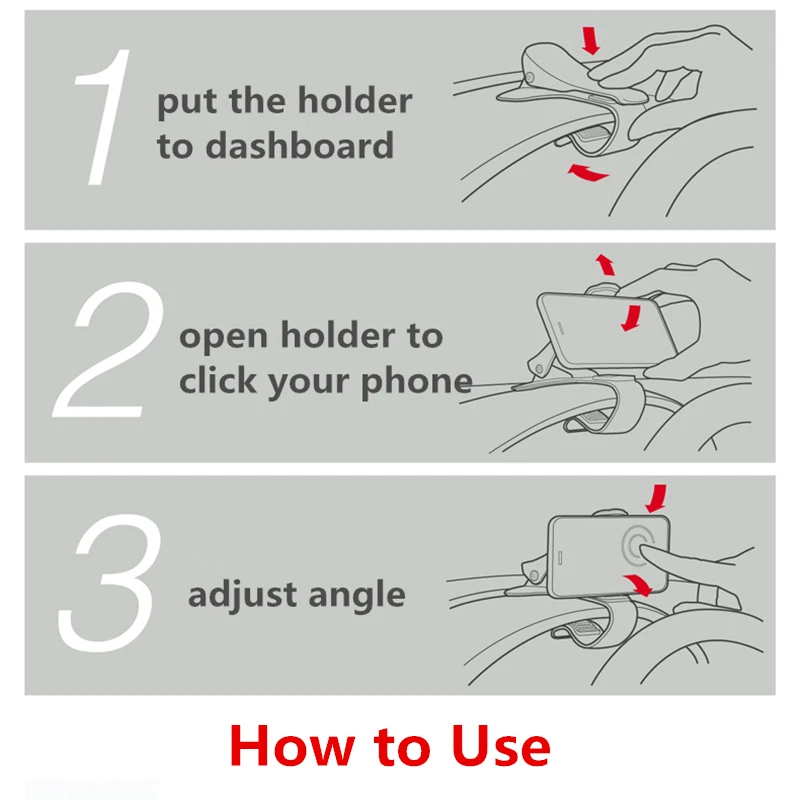 1
put the holder to dashboard

2
open holder to click your phone

3
adjust angle

How to Use