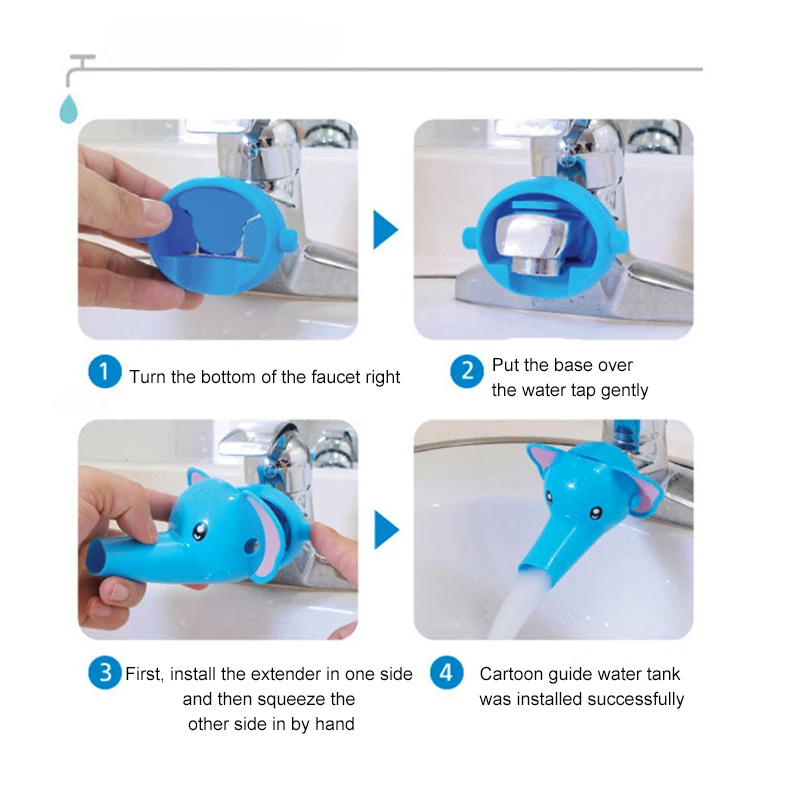 1 Turn the bottom of the faucet right

2 Put the base over the water tap gently

3 First, install the extender in one side and then squeeze the other side in by hand

4 Cartoon guide water tank was installed successfully