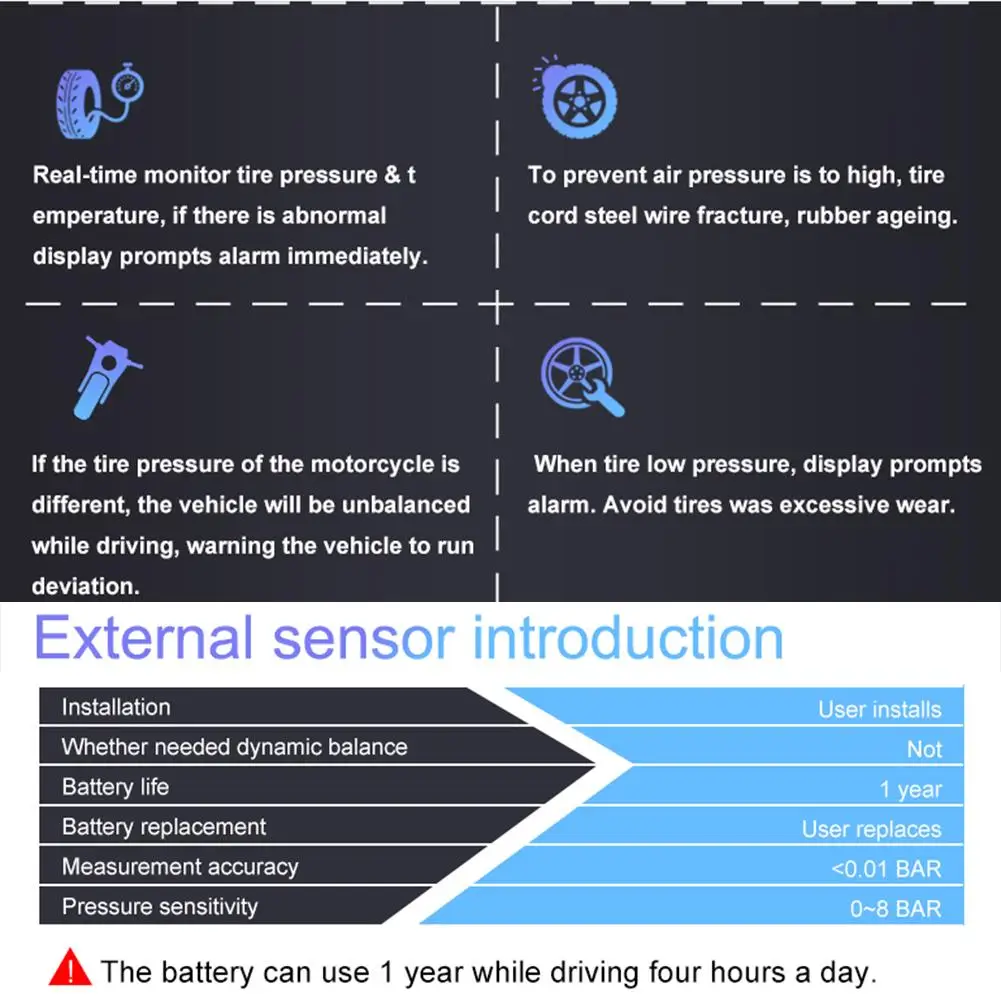 Real-time monitor tire pressure & t emperature, if there is abnormal display prompts alarm immediately.

To prevent air pressure is to high, tire cord steel wire fracture, rubber ageing.

If the tire pressure of the motorcycle is different, the vehicle will be unbalanced while driving, warning the vehicle to run deviation.

When tire low pressure, display prompts alarm. Avoid tires was excessive wear.

External sensor introduction

| Installation | User installs |
|---|---|
| Whether needed dynamic balance | Not |
| Battery life | 1 year |
| Battery replacement | User replaces |
| Measurement accuracy | <0.01 BAR |
| Pressure sensitivity | 0~8 BAR |

The battery can use 1 year while driving four hours a day.