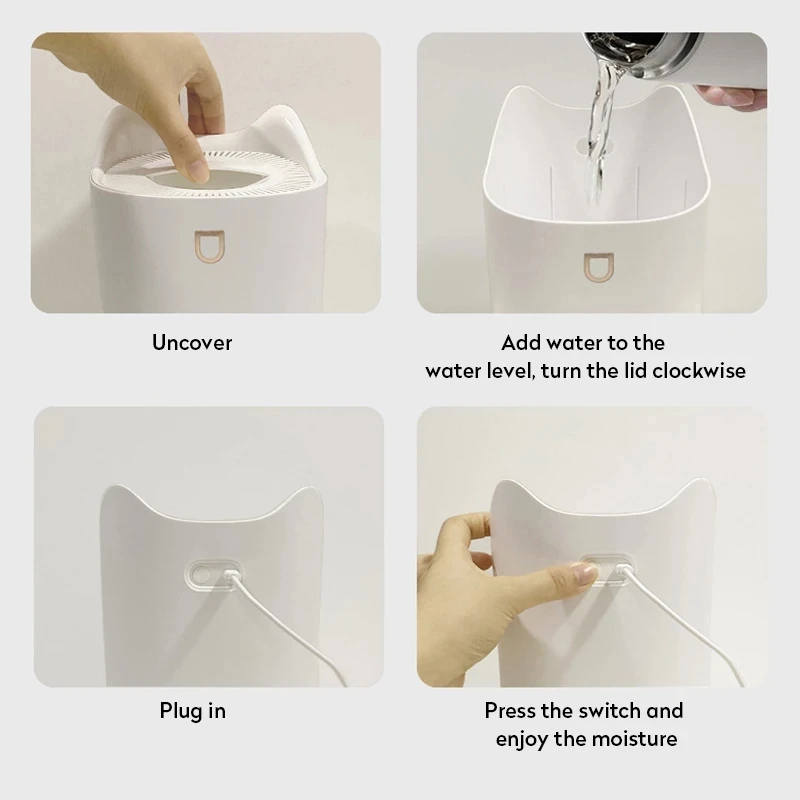 Uncover

Add water to the water level, turn the lid clockwise

Plug in

Press the switch and enjoy the moisture