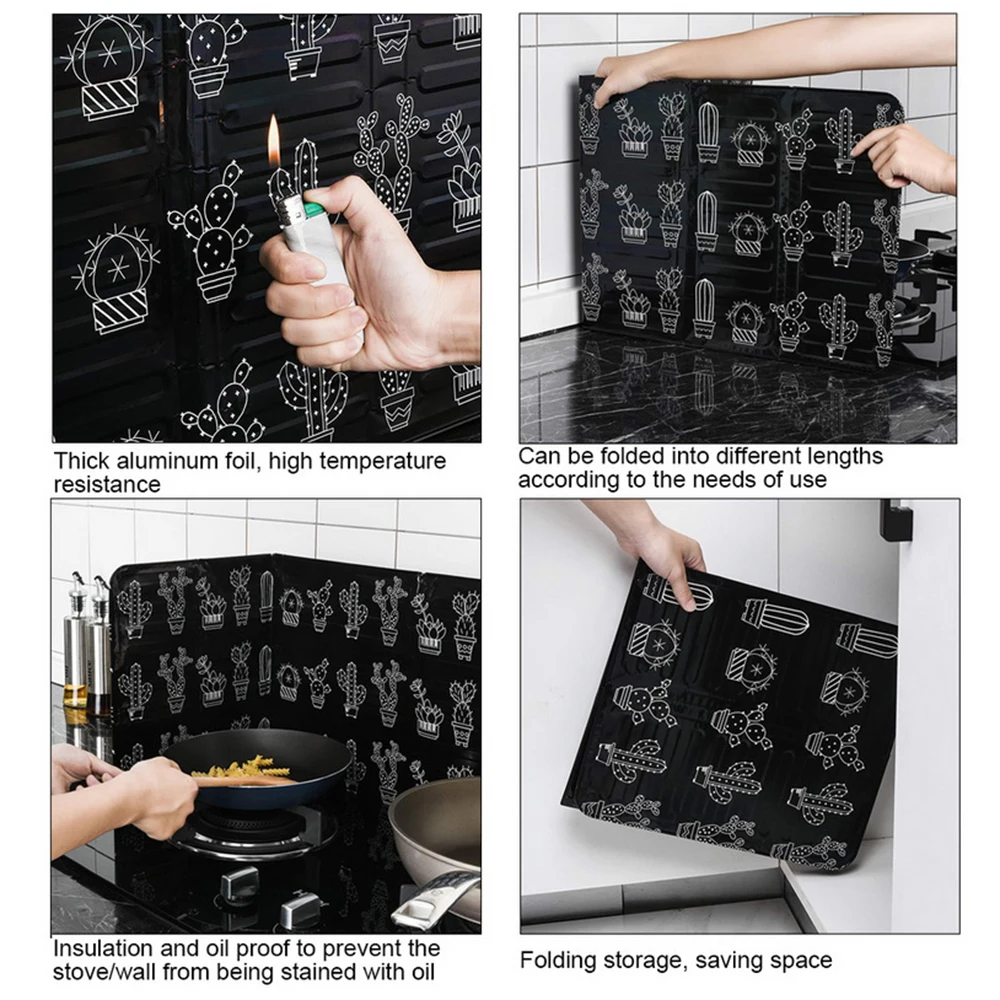 Thick aluminum foil, high temperature resistance

Can be folded into different lengths according to the needs of use

Insulation and oil proof to prevent the stove/wall from being stained with oil

Folding storage, saving space