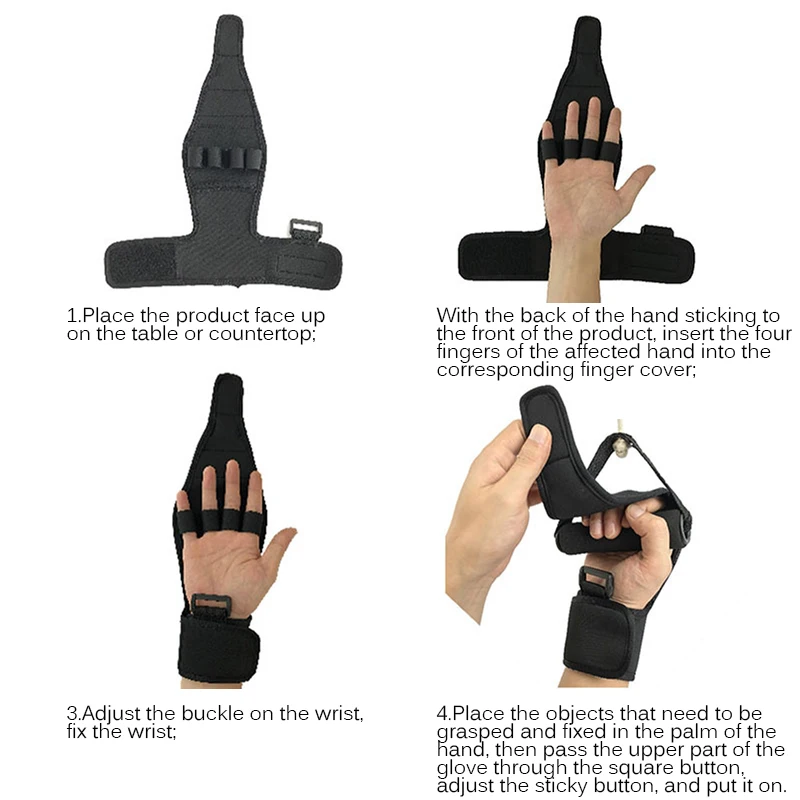 1.Place the product face up on the table or countertop;

With the back of the hand sticking to the front of the product, insert the four fingers of the affected hand into the corresponding finger cover;

3.Adjust the buckle on the wrist, fix the wrist;

4.Place the objects that need to be grasped and fixed in the palm of the hand, then pass the upper part of the glove through the square button, adjust the sticky button, and put it on.