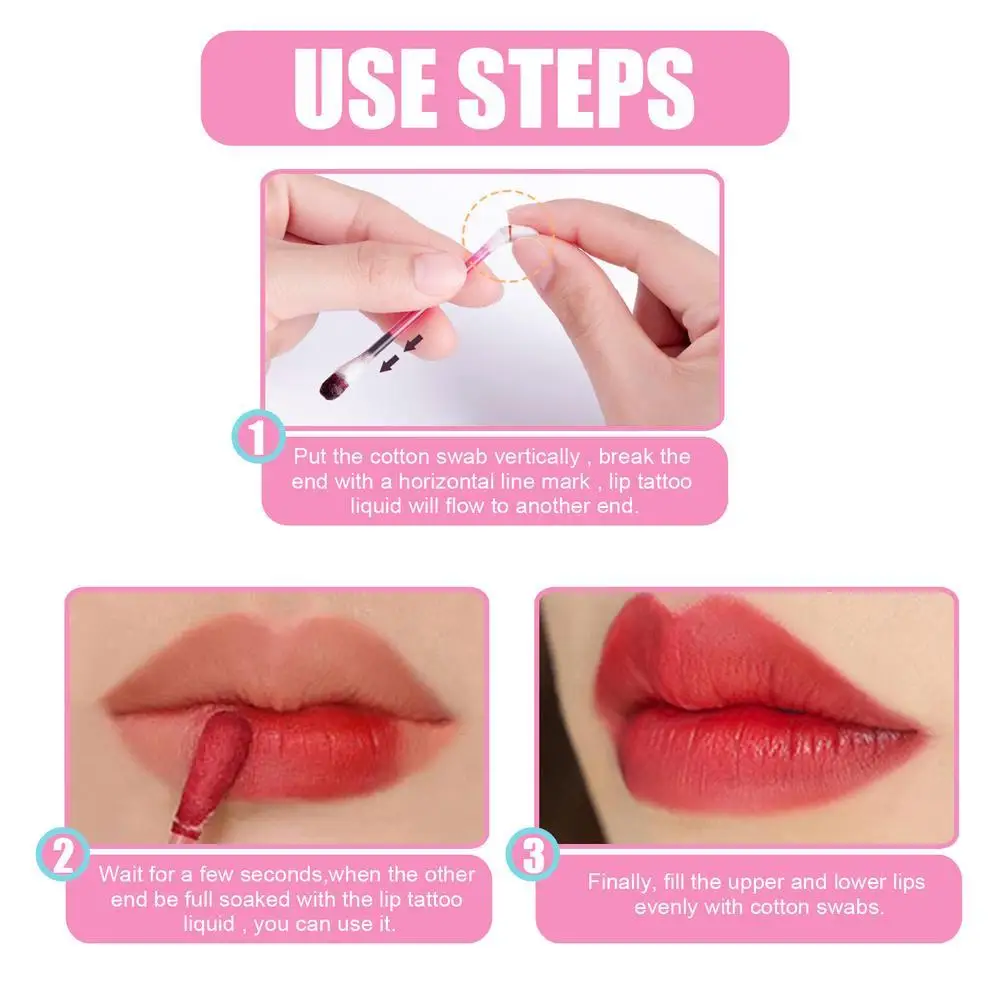 USE STEPS

1
Put the cotton swab vertically , break the end with a horizontal line mark , lip tattoo liquid will flow to another end.

2
Wait for a few seconds,when the other end be full soaked with the lip tattoo liquid , you can use it.

3
Finally, fill the upper and lower lips evenly with cotton swabs.