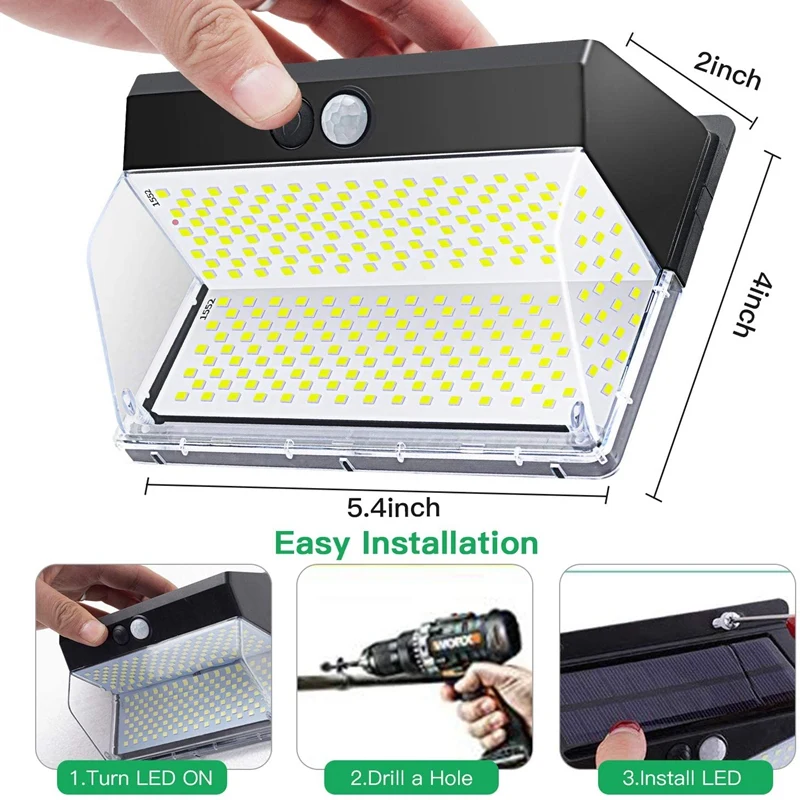 2inch

4inch

1552

1552

5.4inch

Easy Installation

WORX

1.Turn LED ON

2.Drill a Hole

3.Install LED