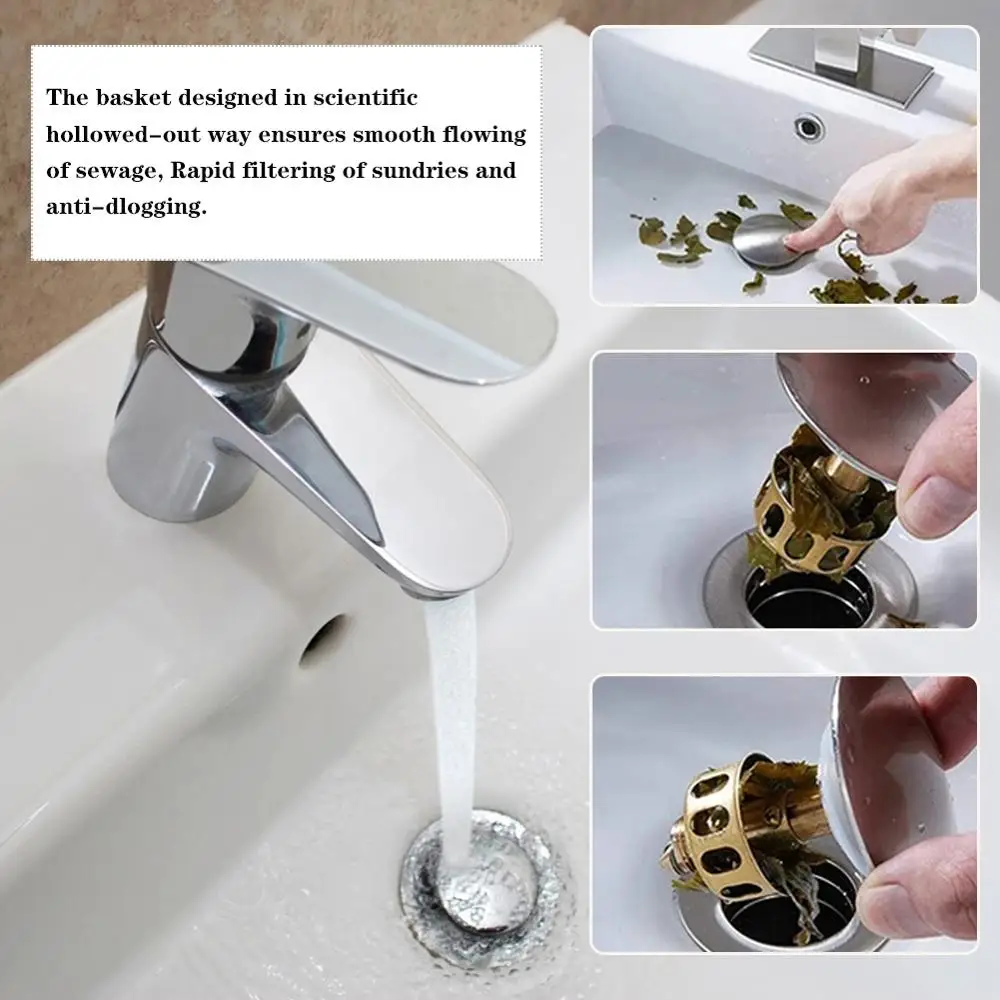 The basket designed in scientific hollowed-out way ensures smooth flowing of sewage, Rapid filtering of sundries and anti-dlogging.