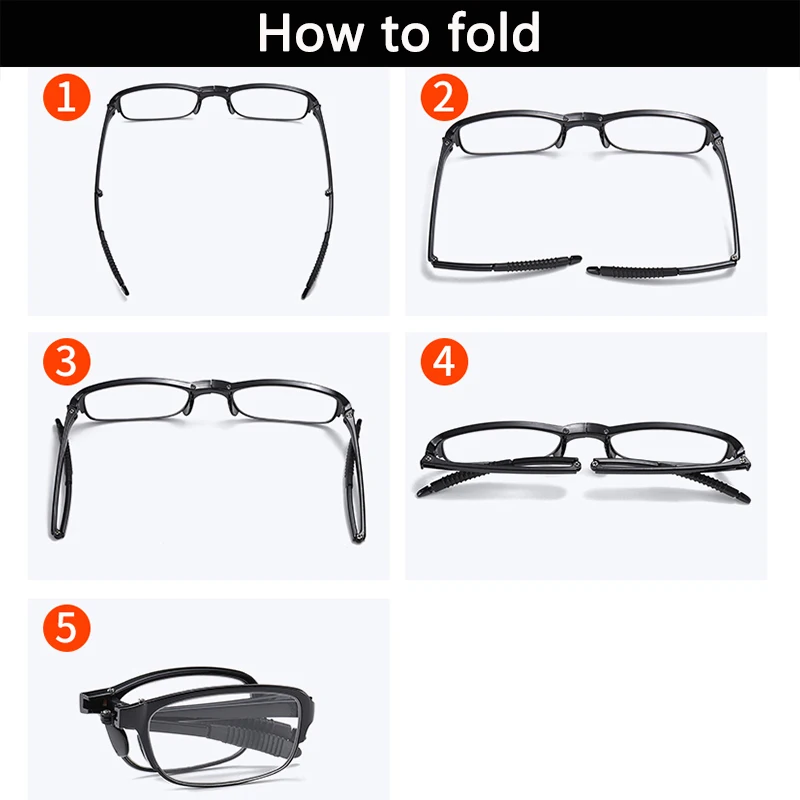 How to fold

1

2

3

4

5