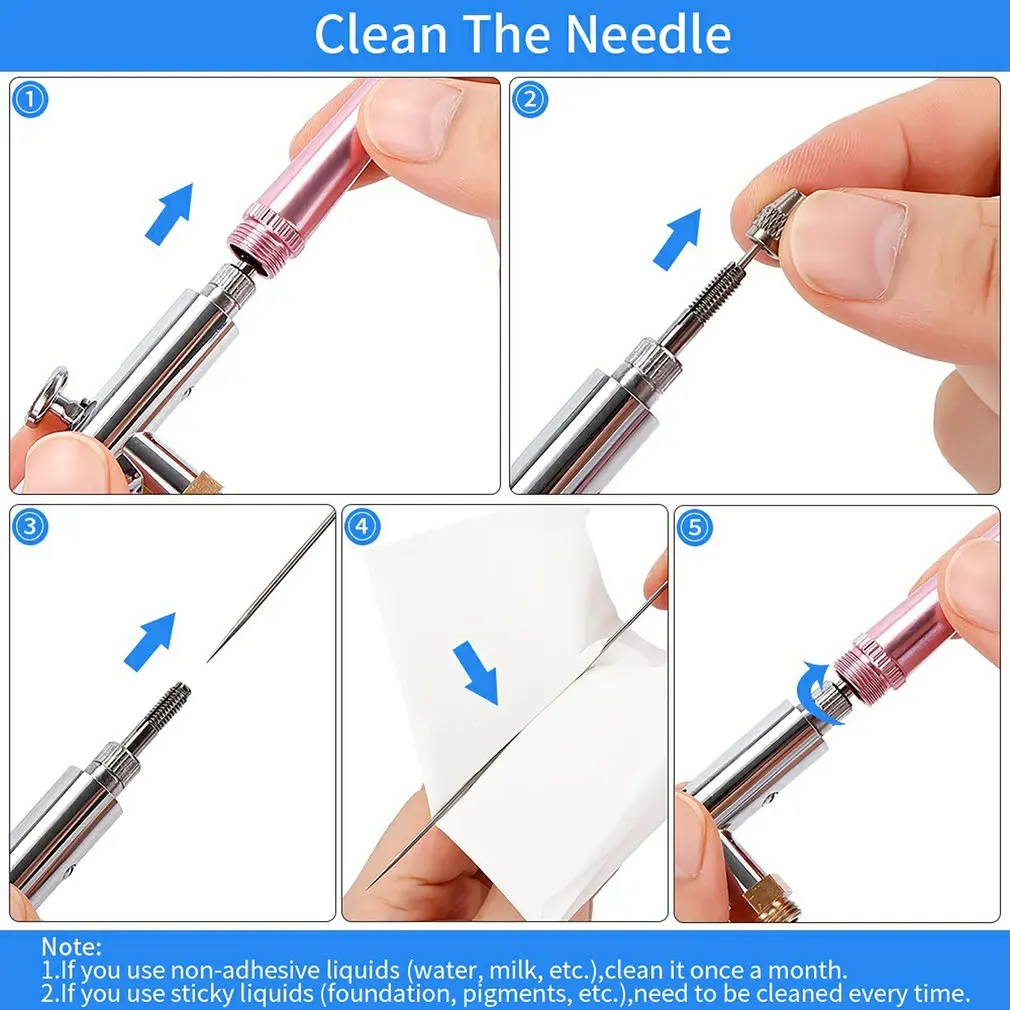 Clean The Needle

①

②

③

④

⑤

Note:
1.If you use non-adhesive liquids (water, milk, etc.),clean it once a month.
2.If you use sticky liquids (foundation, pigments, etc.),need to be cleaned every time.