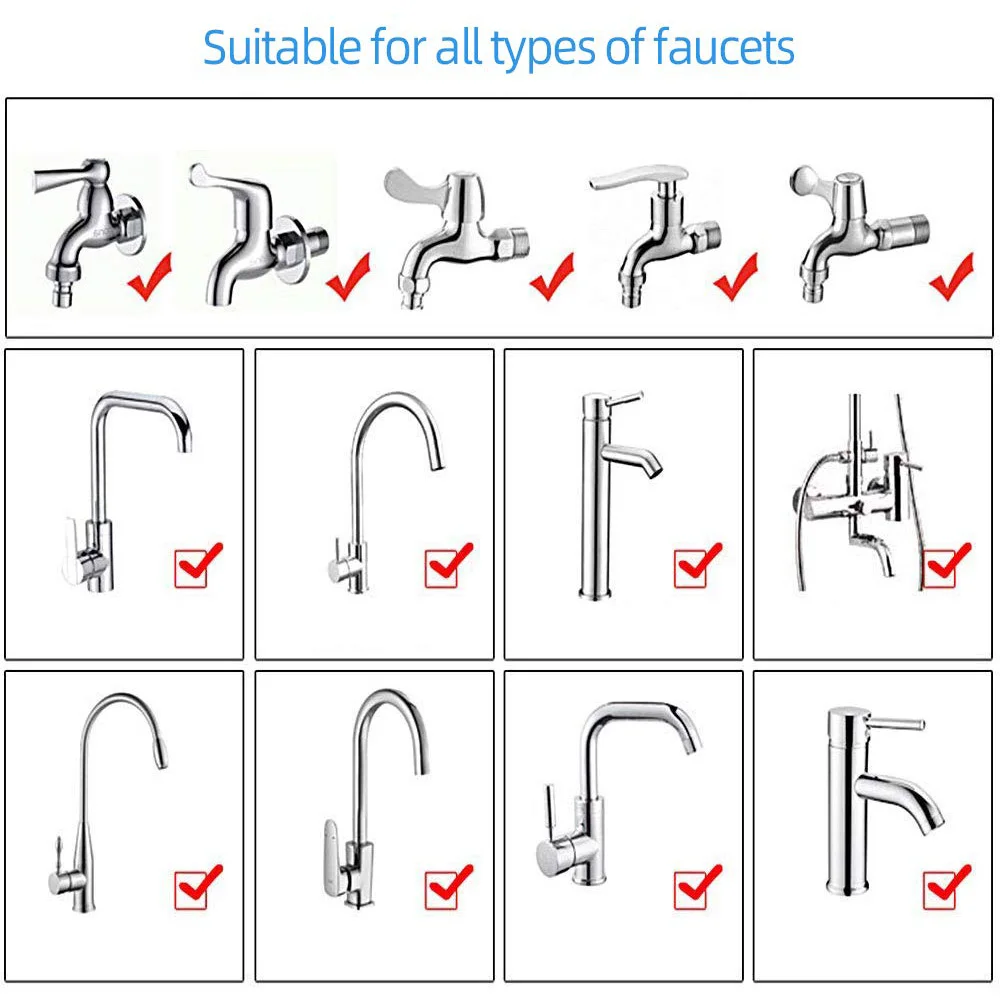 Suitable for all types of faucets