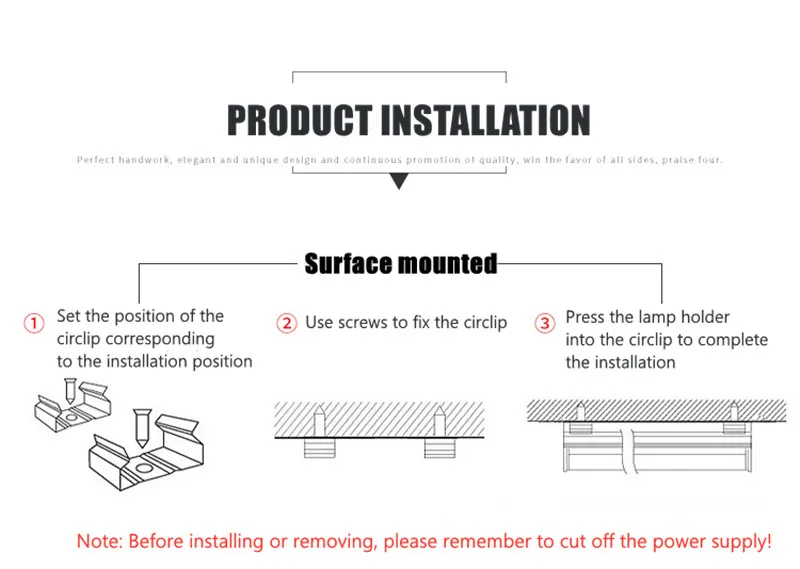 PRODUCT INSTALLATION

Perfect handwork, elegant and unique design and continuous promotion of quality, win the favor of all sides, praise four.

Surface mounted

① Set the position of the circlip corresponding to the installation position

② Use screws to fix the circlip

③ Press the lamp holder into the circlip to complete the installation

Note: Before installing or removing, please remember to cut off the power supply!