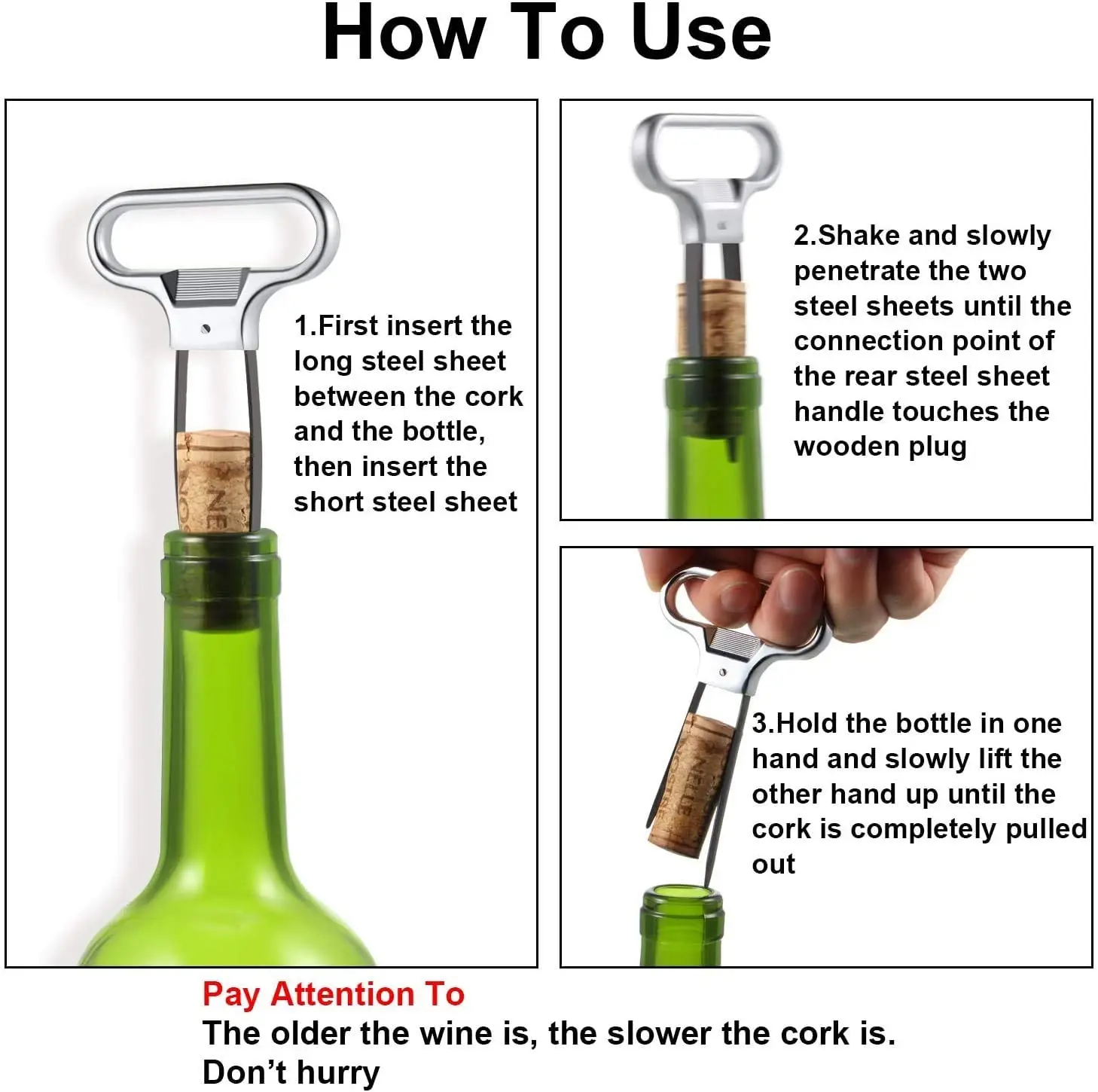 How To Use

1.First insert the long steel sheet between the cork and the bottle, then insert the short steel sheet

2.Shake and slowly penetrate the two steel sheets until the connection point of the rear steel sheet handle touches the wooden plug

3.Hold the bottle in one hand and slowly lift the other hand up until the cork is completely pulled out

Pay Attention To
The older the wine is, the slower the cork is. Don't hurry