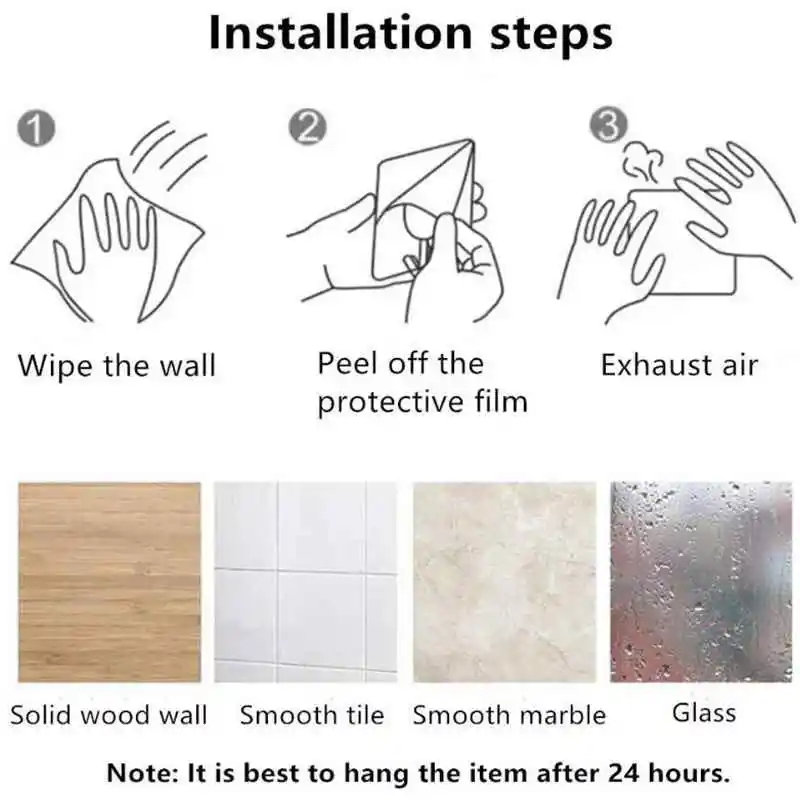 Installation steps

1
Wipe the wall

2
Peel off the protective film

3
Exhaust air

Solid wood wall

Smooth tile

Smooth marble

Glass

Note: It is best to hang the item after 24 hours.