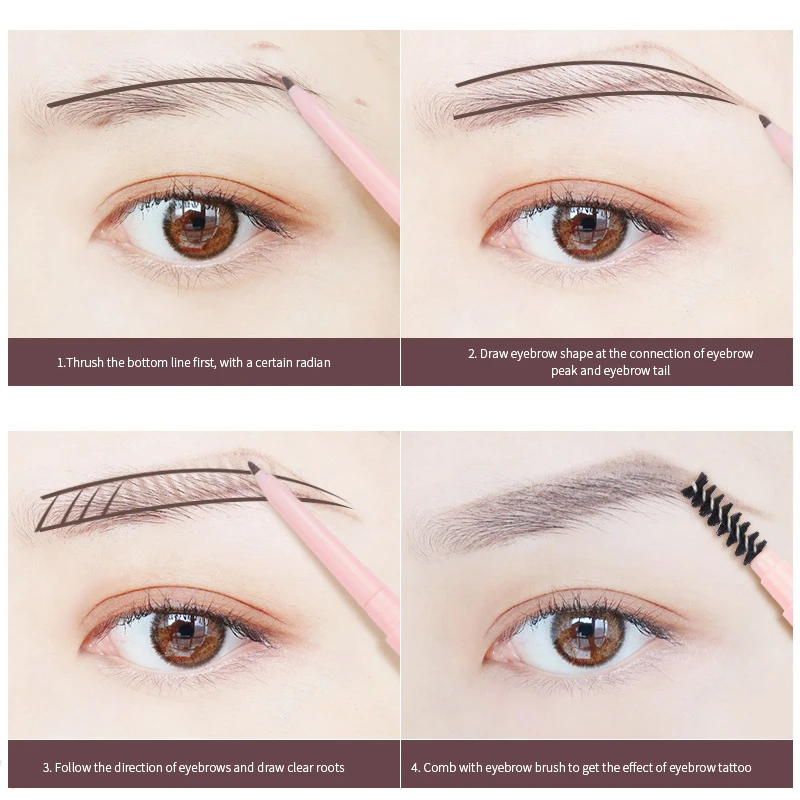 1.Thrush the bottom line first, with a certain radian

2. Draw eyebrow shape at the connection of eyebrow peak and eyebrow tail

3. Follow the direction of eyebrows and draw clear roots

4. Comb with eyebrow brush to get the effect of eyebrow tattoo