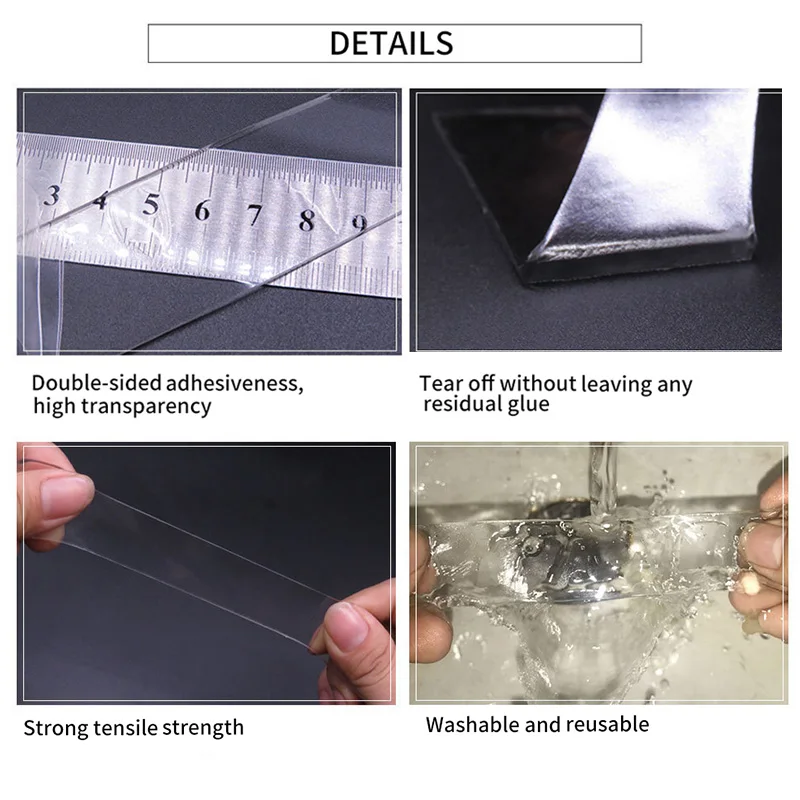 DETAILS

3 4 5 6 7 8 9

Double-sided adhesiveness, high transparency

Tear off without leaving any residual glue

Strong tensile strength

Washable and reusable