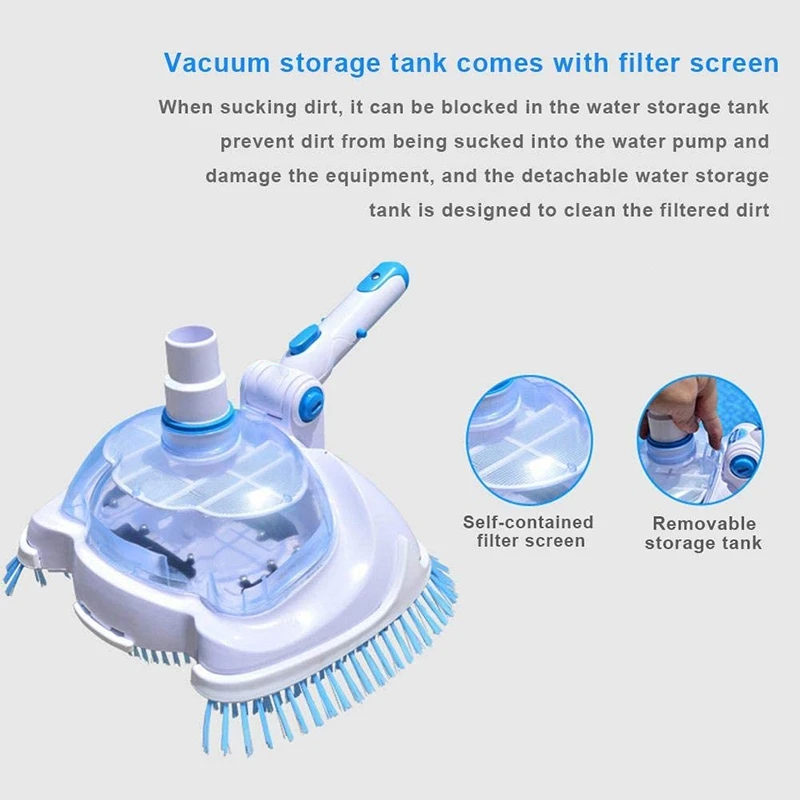 Vacuum storage tank comes with filter screen

When sucking dirt, it can be blocked in the water storage tank prevent dirt from being sucked into the water pump and damage the equipment, and the detachable water storage tank is designed to clean the filtered dirt

Self-contained filter screen

Removable storage tank