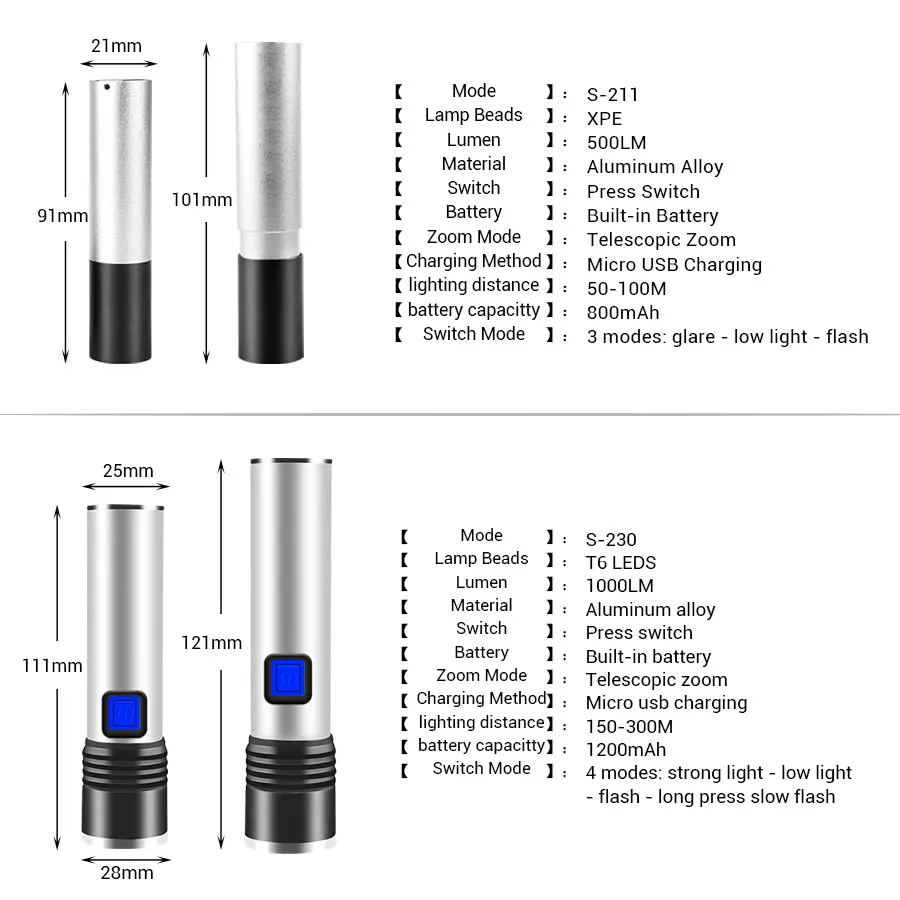 21mm

91mm

101mm

【 Mode 】: S-211
【 Lamp Beads 】: XPE
【 Lumen 】: 500LM
【 Material 】: Aluminum Alloy
【 Switch 】: Press Switch
【 Battery 】: Built-in Battery
【 Zoom Mode 】: Telescopic Zoom
【 Charging Method 】: Micro USB Charging
【 lighting distance 】: 50-100M
【 battery capacitty 】: 800mAh
【 Switch Mode 】: 3 modes: glare - low light - flash

25mm

111mm

121mm

28mm

【 Mode 】: S-230
【 Lamp Beads 】: T6 LEDS
【 Lumen 】: 1000LM
【 Material 】: Aluminum alloy
【 Switch 】: Press switch
【 Battery 】: Built-in battery
【 Zoom Mode 】: Telescopic zoom
【 Charging Method 】: Micro usb charging
【 lighting distance 】: 150-300M
【 battery capacitty 】: 1200mAh
【 Switch Mode 】: 4 modes: strong light - low light - flash - long press slow flash