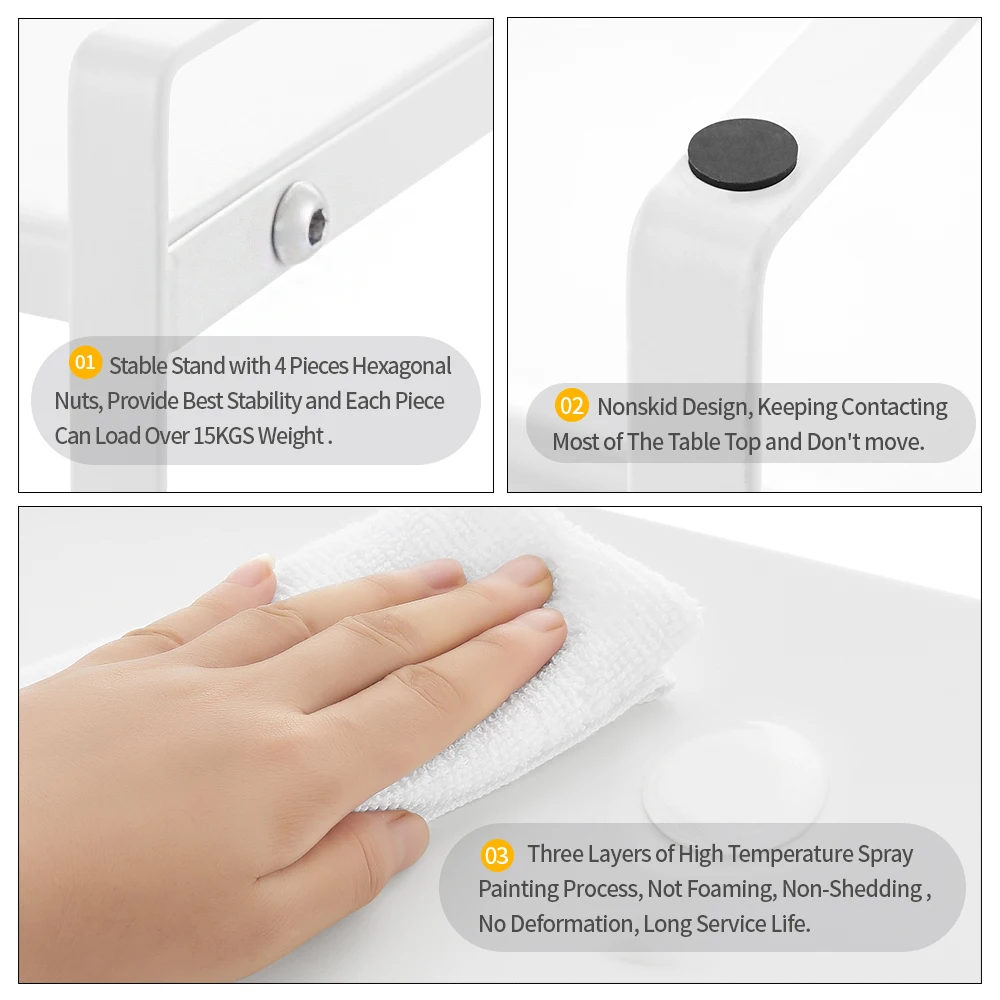 01 Stable Stand with 4 Pieces Hexagonal Nuts, Provide Best Stability and Each Piece Can Load Over 15KGS Weight .

02 Nonskid Design, Keeping Contacting Most of The Table Top and Don't move.

03 Three Layers of High Temperature Spray Painting Process, Not Foaming, Non-Shedding , No Deformation, Long Service Life.