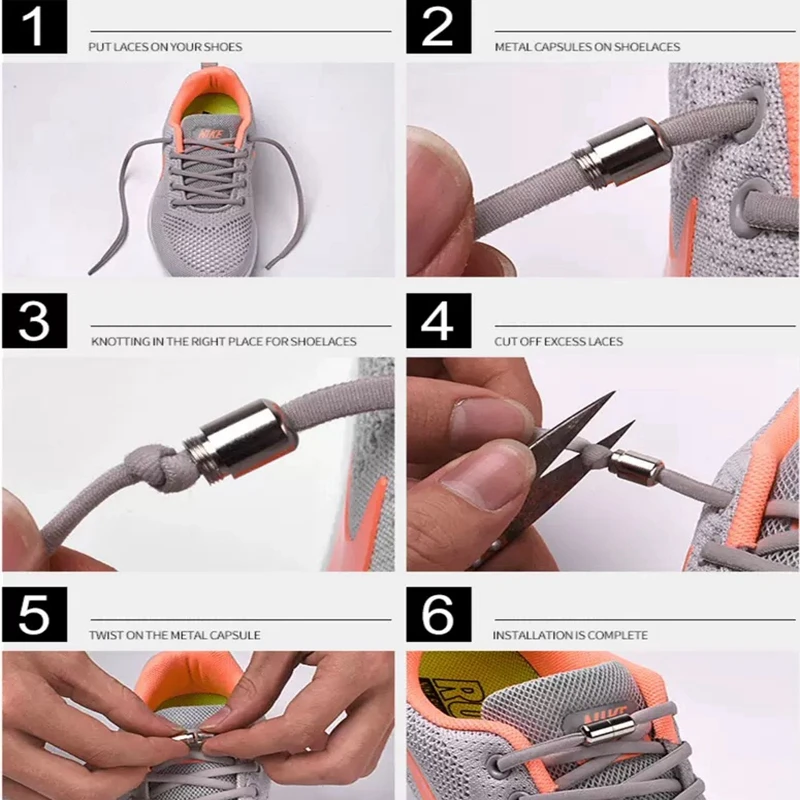 1
PUT LACES ON YOUR SHOES

NIKE

2
METAL CAPSULES ON SHOELACES

3
KNOTTING IN THE RIGHT PLACE FOR SHOELACES

4
CUT OFF EXCESS LACES

5
TWIST ON THE METAL CAPSULE

6
INSTALLATION IS COMPLETE

RU
NIKE