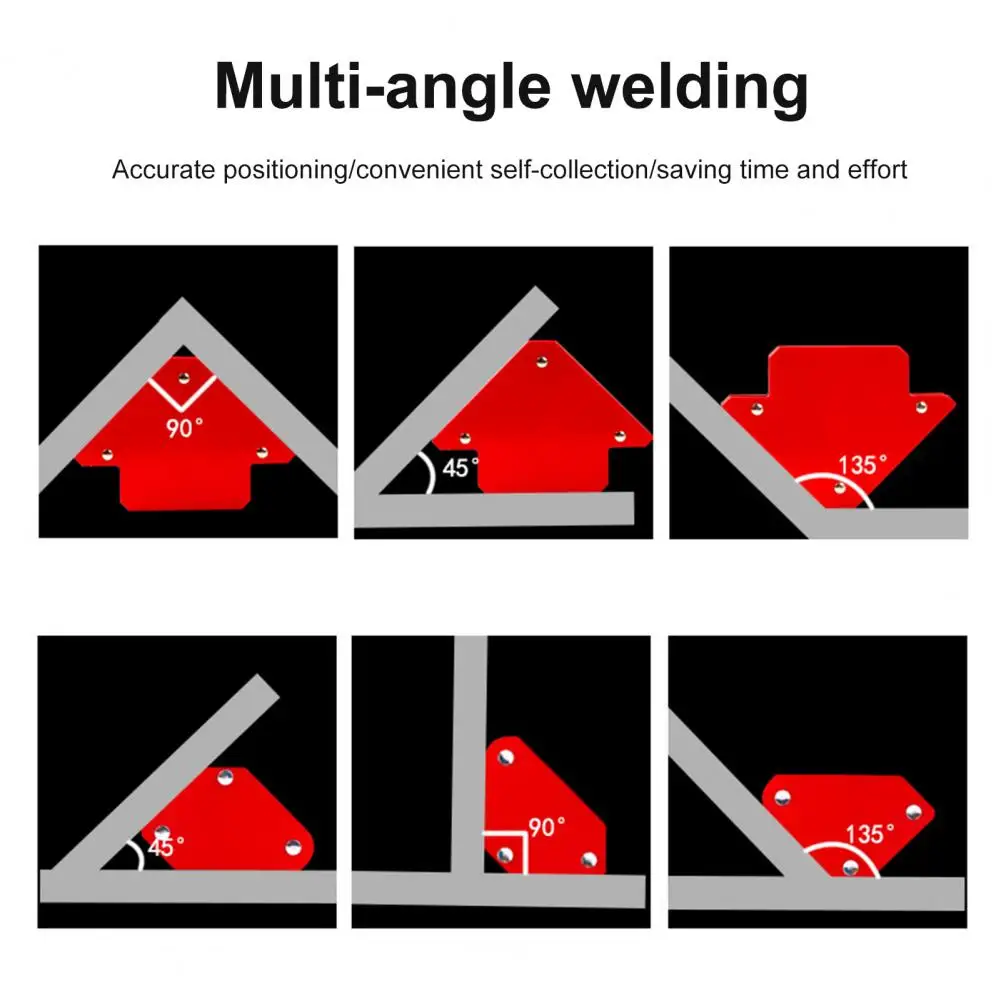 Multi-angle welding

Accurate positioning/convenient self-collection/saving time and effort

90°

45°

135°

45°

90°

135°