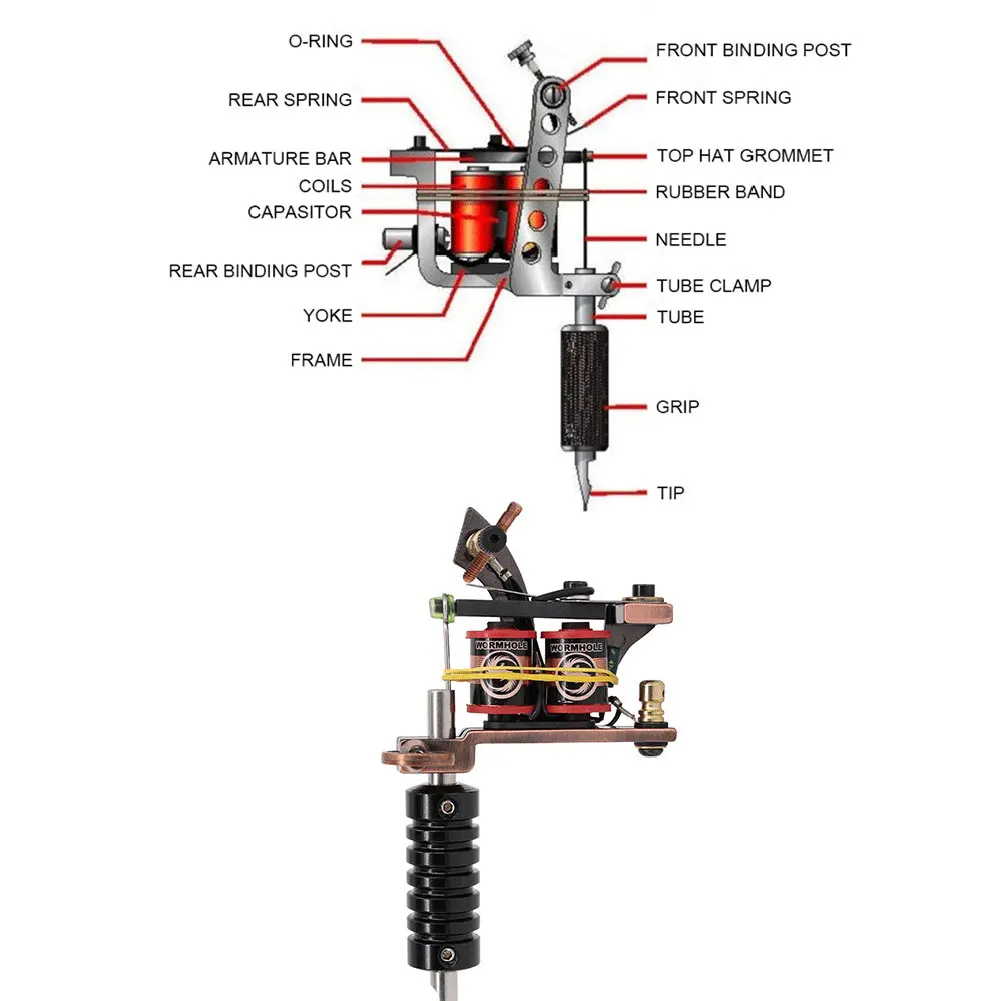 O-RING
REAR SPRING
ARMATURE BAR
COILS
CAPASITOR
REAR BINDING POST
YOKE
FRAME
FRONT BINDING POST
FRONT SPRING
TOP HAT GROMMET
RUBBER BAND
NEEDLE
TUBE CLAMP
TUBE
GRIP
TIP
WORMHOLE
WORMHOLE