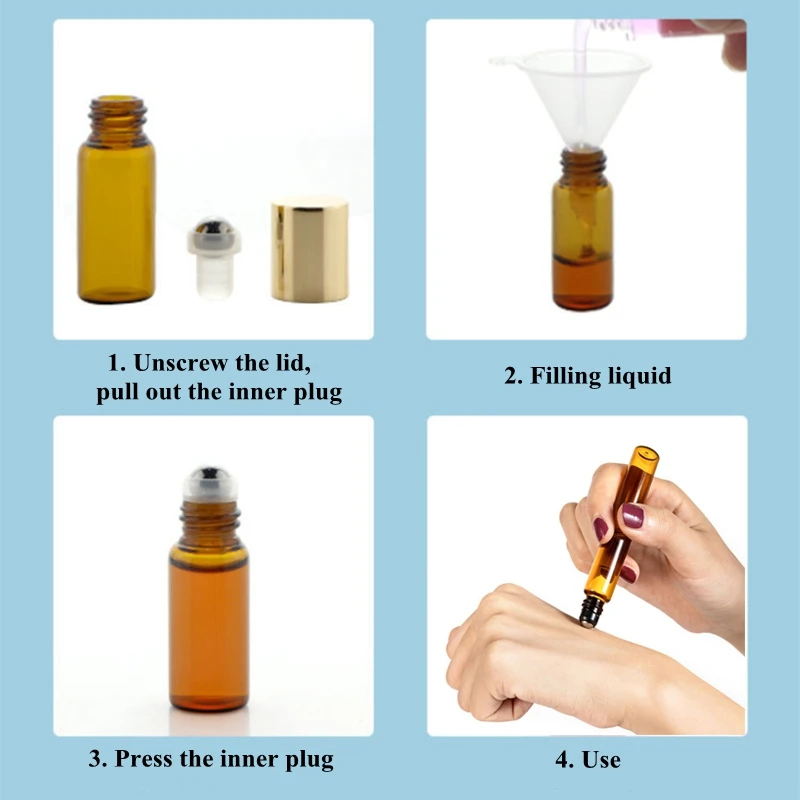 1. Unscrew the lid, pull out the inner plug

2. Filling liquid

3. Press the inner plug

4. Use