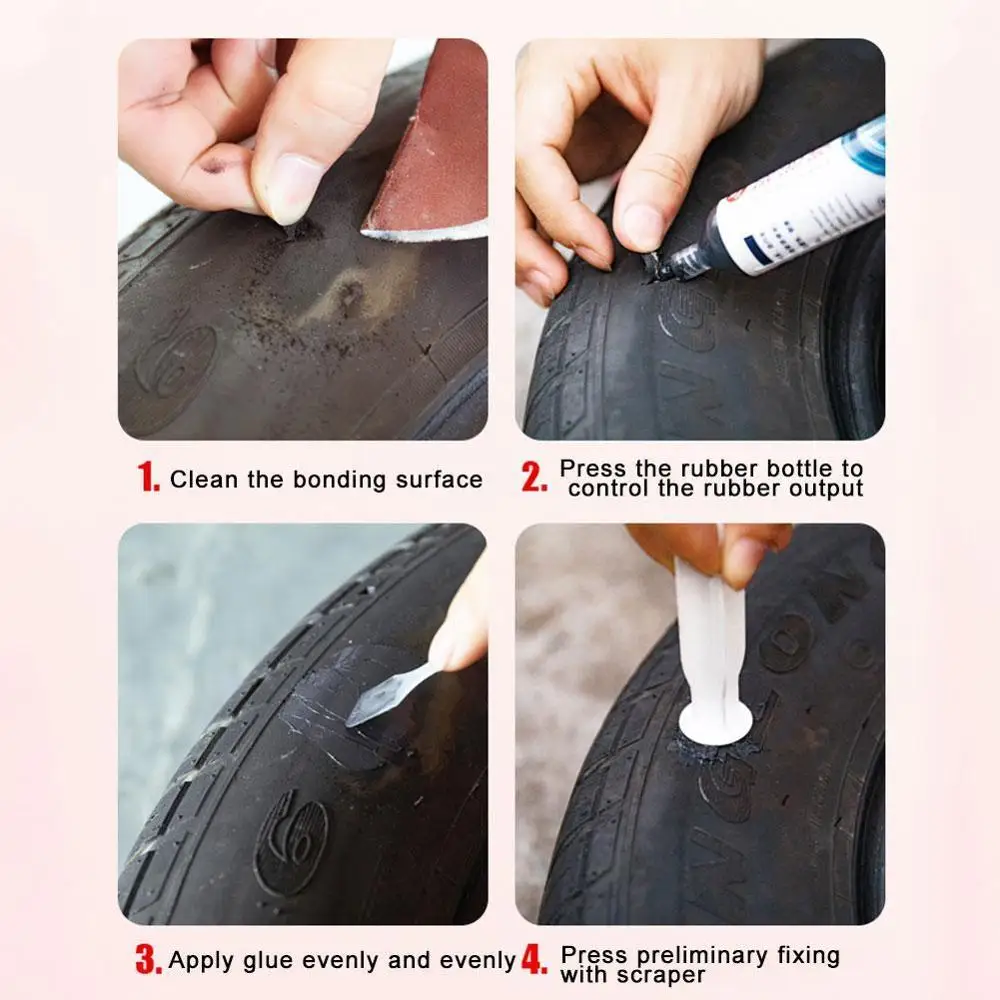 1. Clean the bonding surface

2. Press the rubber bottle to control the rubber output

3. Apply glue evenly and evenly

4. Press preliminary fixing with scraper