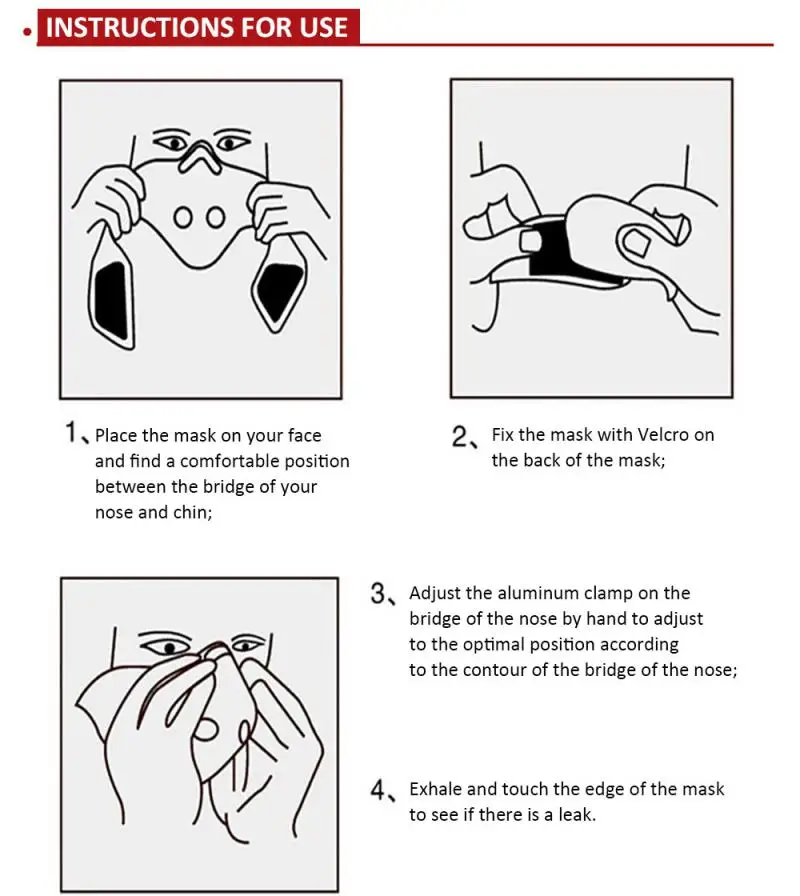 INSTRUCTIONS FOR USE

1、Place the mask on your face and find a comfortable position between the bridge of your nose and chin;

2、Fix the mask with Velcro on the back of the mask;

3、Adjust the aluminum clamp on the bridge of the nose by hand to adjust to the optimal position according to the contour of the bridge of the nose;

4、Exhale and touch the edge of the mask to see if there is a leak.