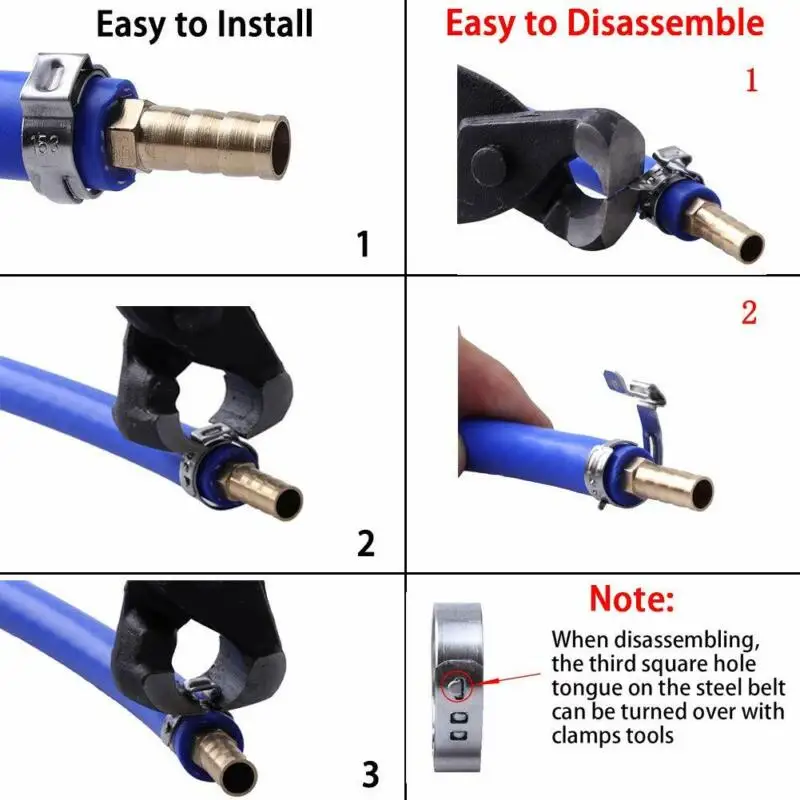 Easy to Install

153

1

2

3

Easy to Disassemble

1

2

Note:

When disassembling, the third square hole tongue on the steel belt can be turned over with clamps tools