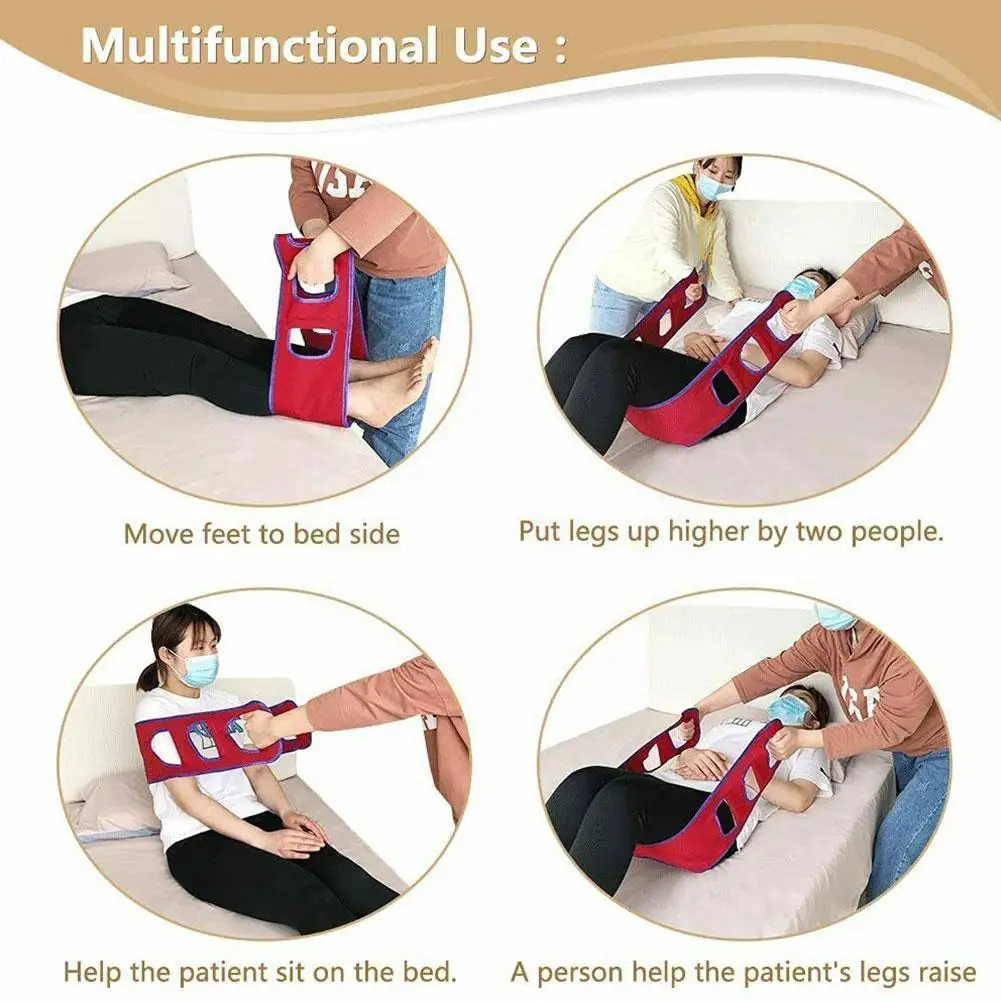 Multifunctional Use :

Move feet to bed side

Put legs up higher by two people.

Help the patient sit on the bed.

A person help the patient's legs raise