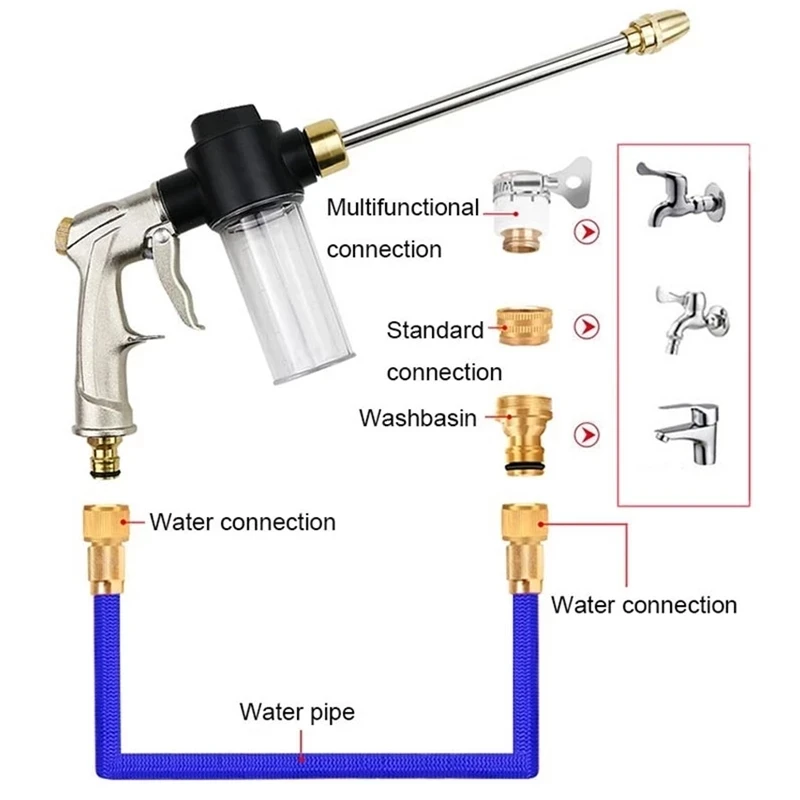 Multifunctional connection

Standard connection

Washbasin

Water connection

Water connection

Water pipe