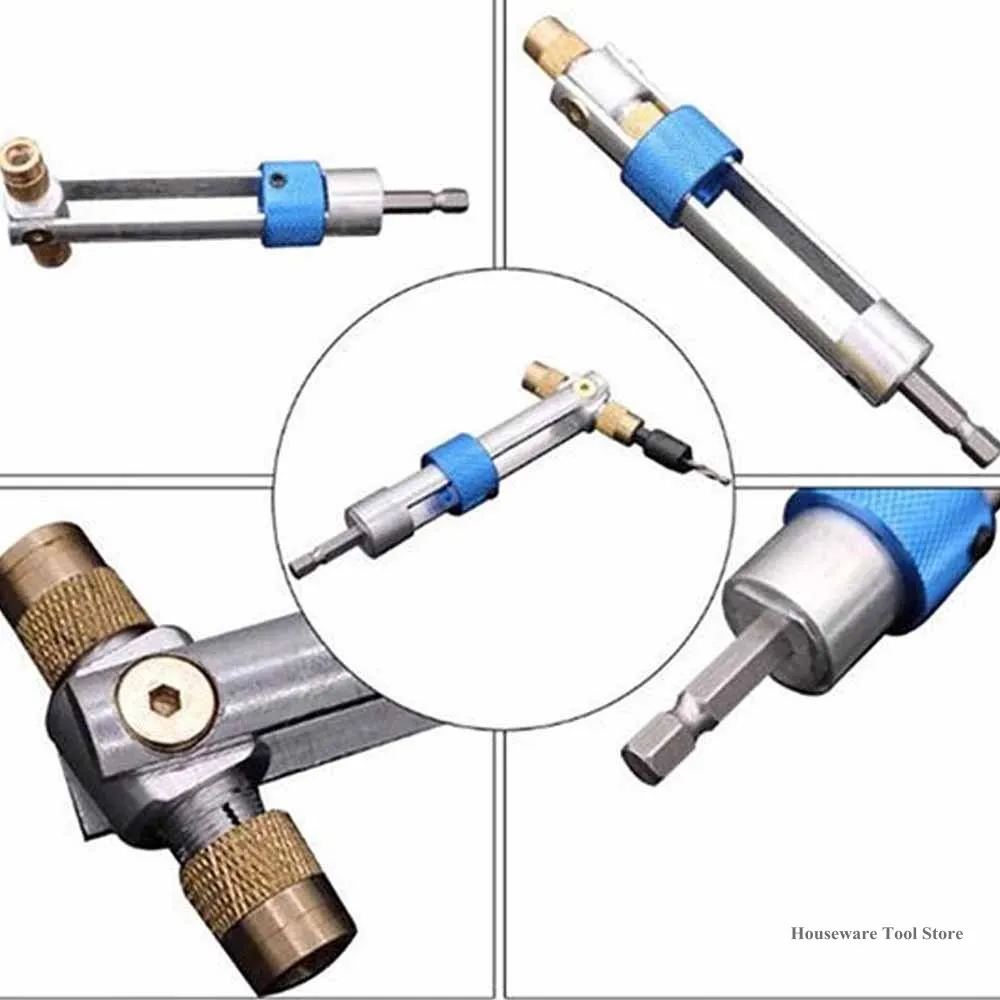 Houseware Tool Store