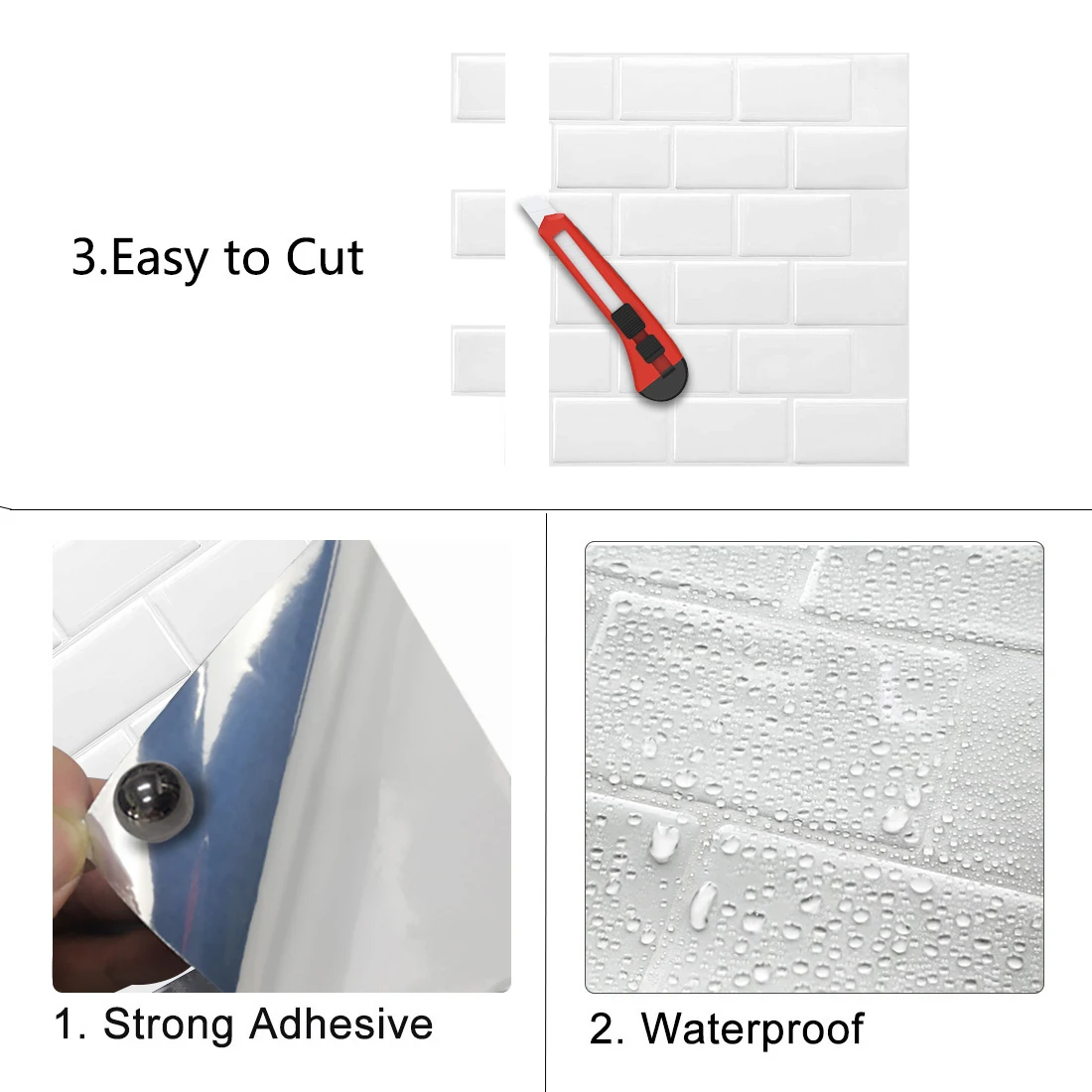 3.Easy to Cut

1. Strong Adhesive

2. Waterproof