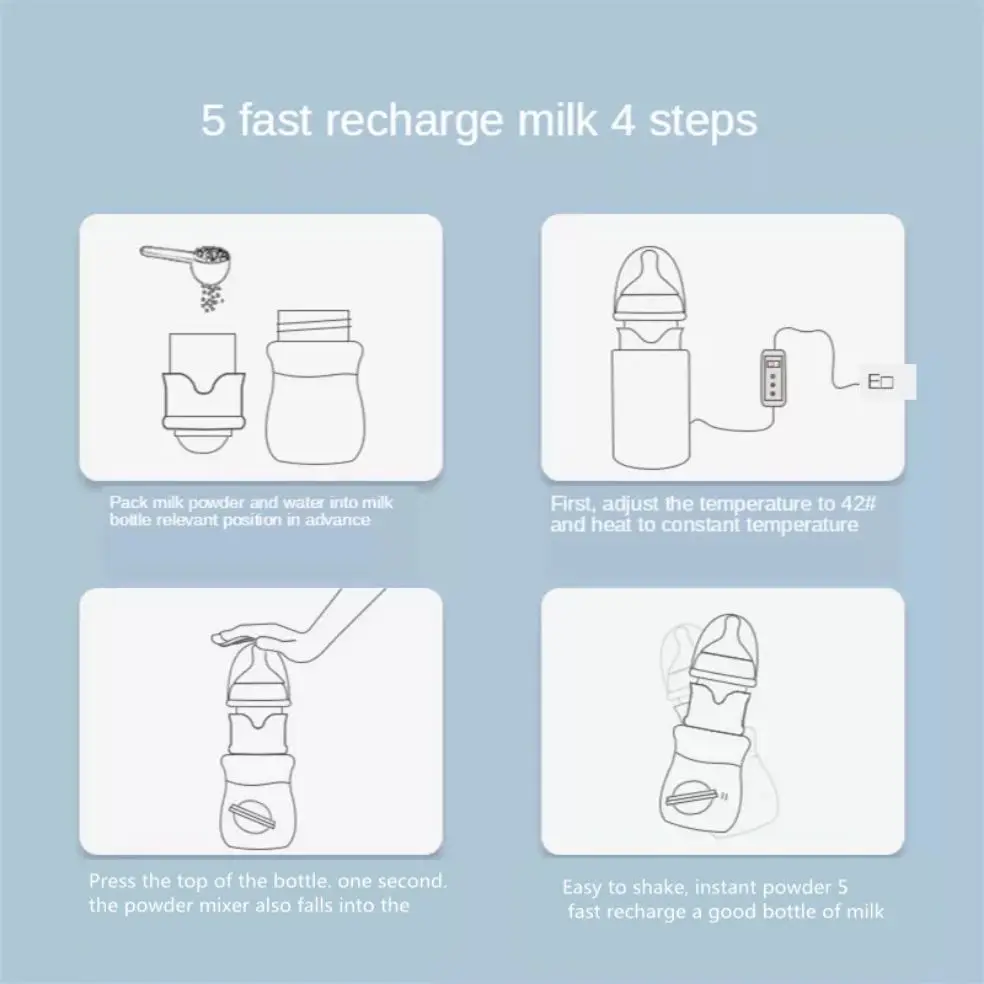 5 fast recharge milk 4 steps

Pack milk powder and water into milk bottle relevant position in advance

First, adjust the temperature to 42# and heat to constant temperature

Press the top of the bottle. one second. the powder mixer also falls into the

Easy to shake, instant powder 5 fast recharge a good bottle of milk