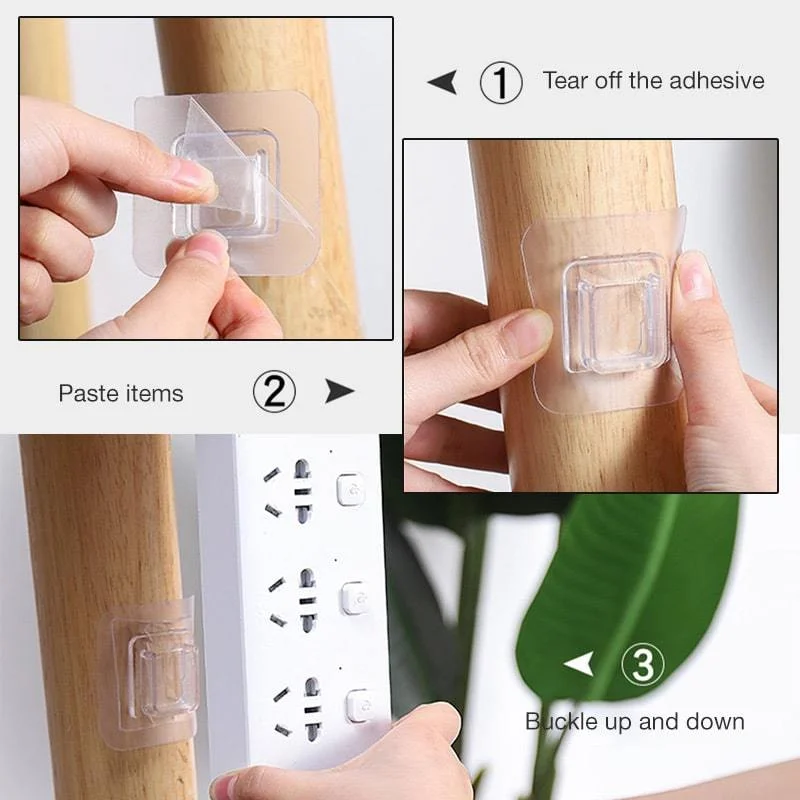 ① Tear off the adhesive

Paste items ②

③

Buckle up and down