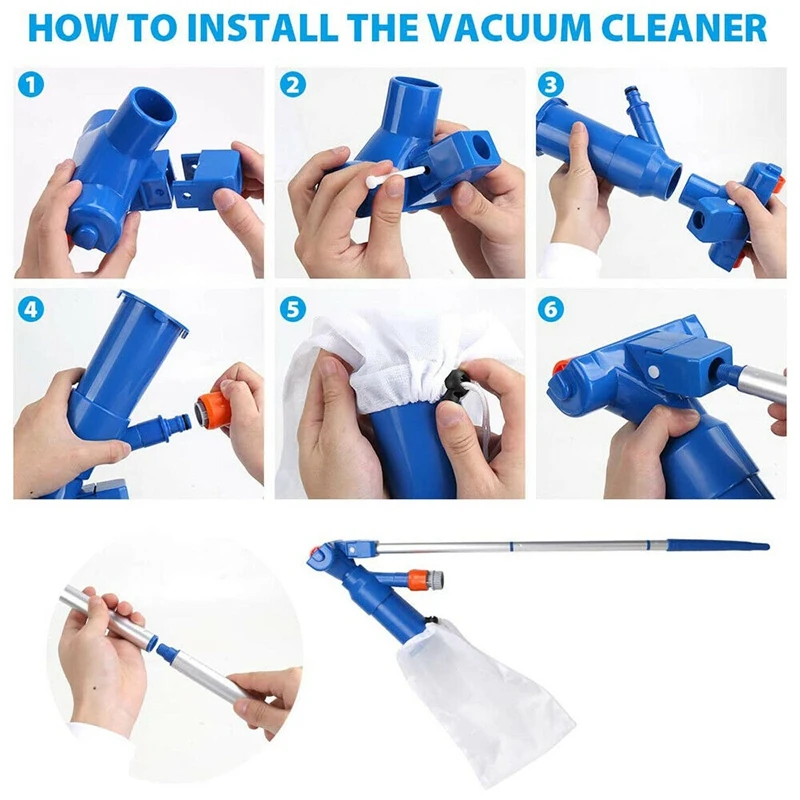 HOW TO INSTALL THE VACUUM CLEANER

1

2

3

4

5

6