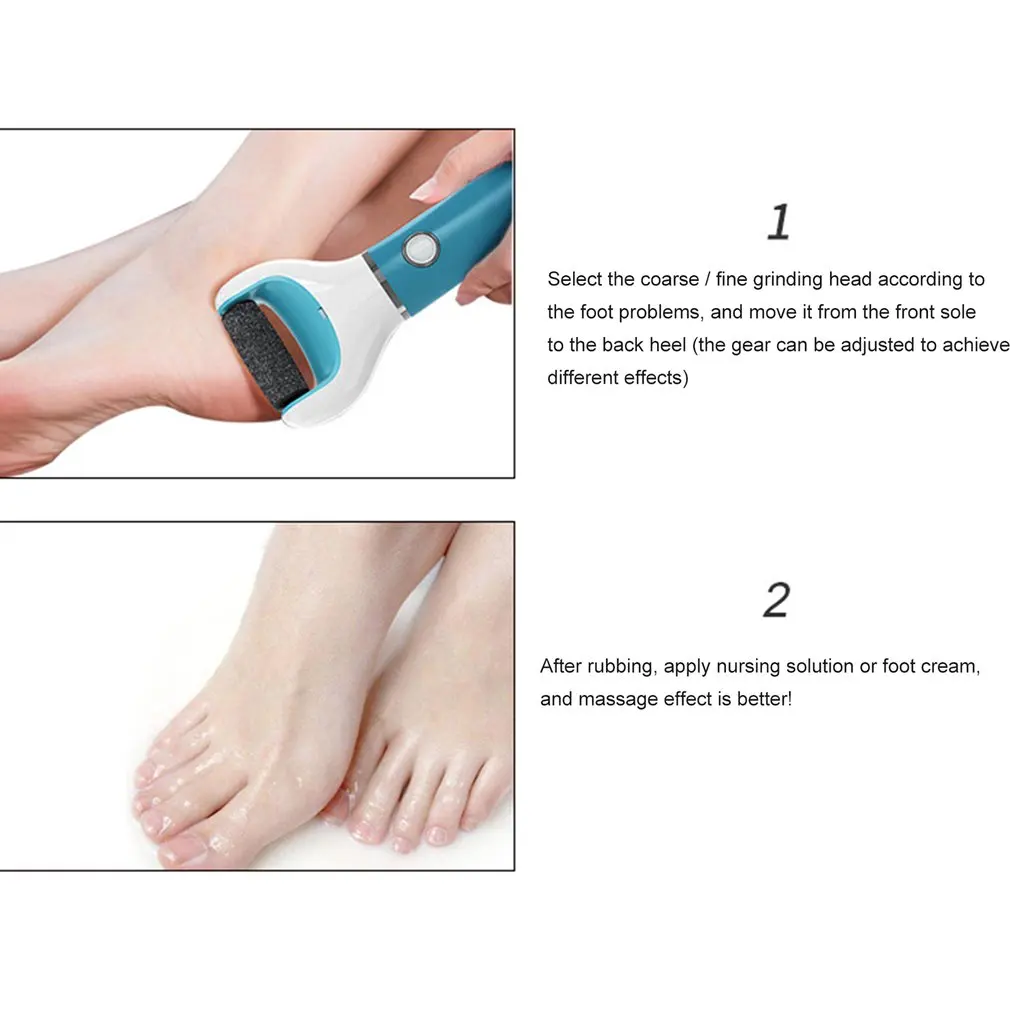 1

Select the coarse / fine grinding head according to the foot problems, and move it from the front sole to the back heel (the gear can be adjusted to achieve different effects)

2

After rubbing, apply nursing solution or foot cream, and massage effect is better!