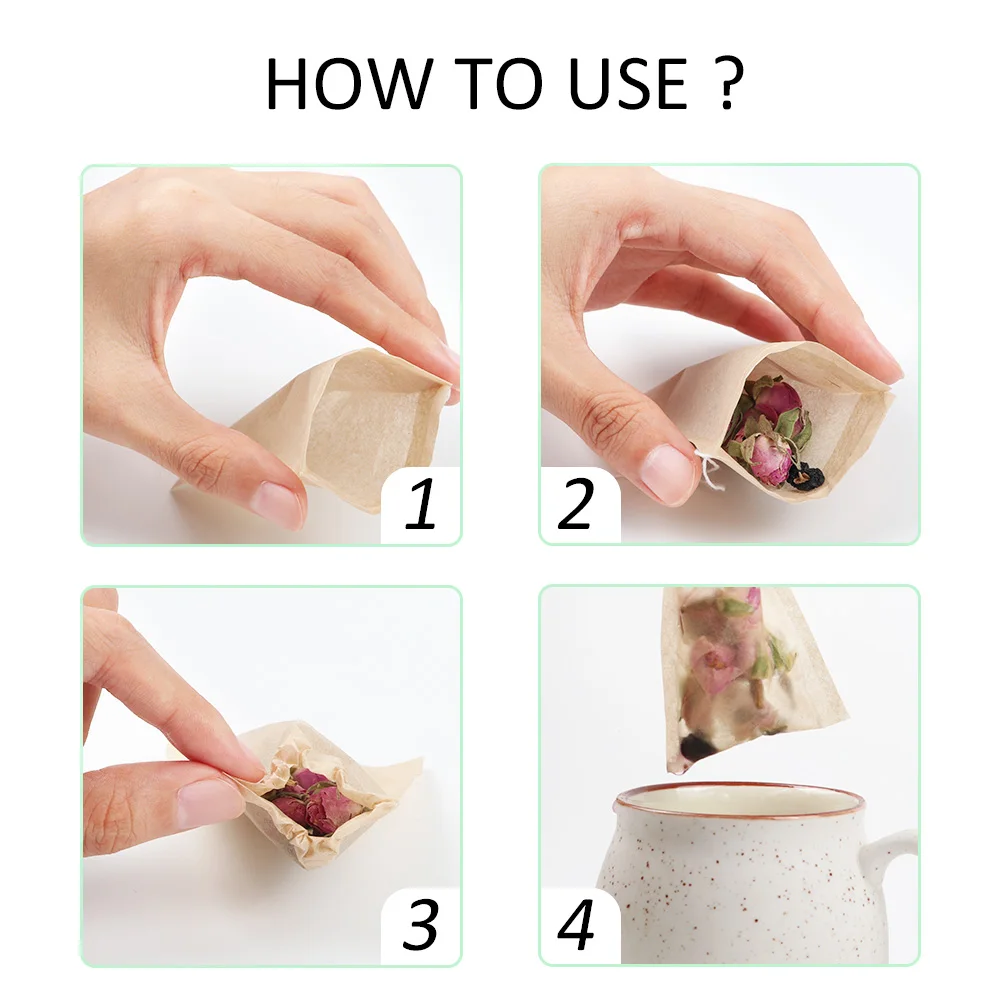 HOW TO USE ?

1

2

3

4