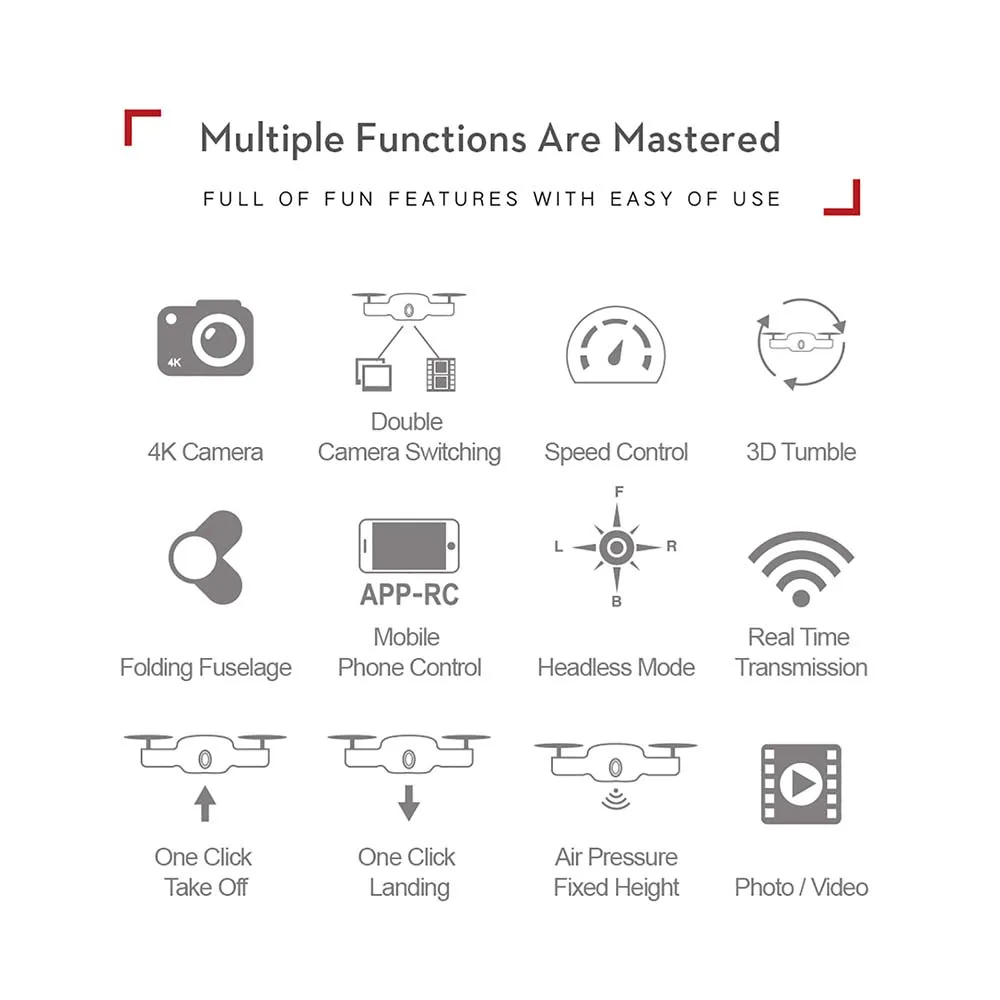 Multiple Functions Are Mastered

FULL OF FUN FEATURES WITH EASY OF USE

4K

4K Camera

Double Camera Switching

Speed Control

3D Tumble

Folding Fuselage

APP-RC

Mobile Phone Control

F
L
R
B

Headless Mode

Real Time Transmission

One Click Take Off

One Click Landing

Air Pressure Fixed Height

Photo / Video