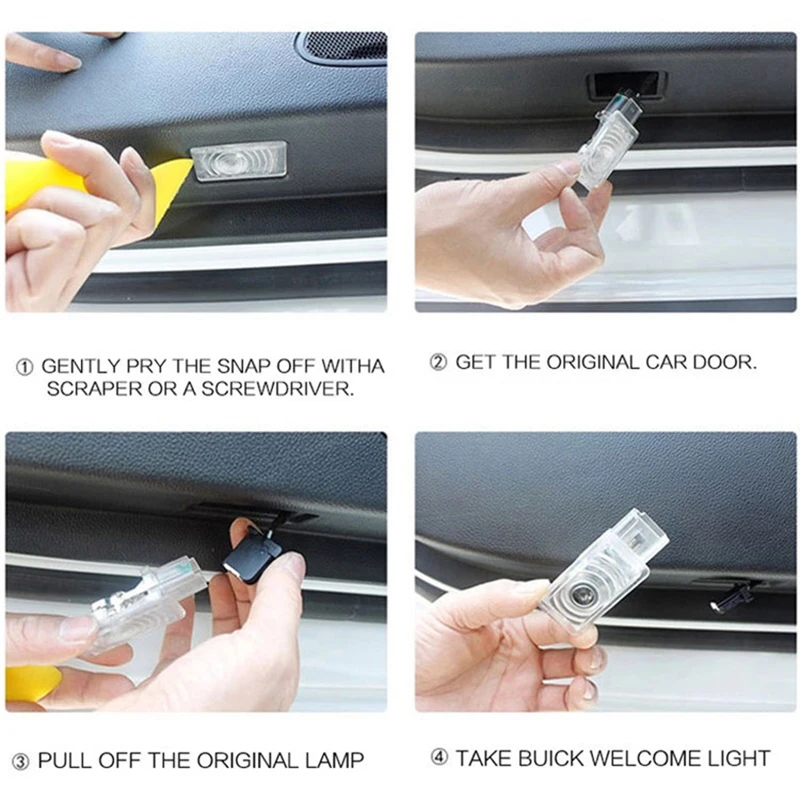 ① GENTLY PRY THE SNAP OFF WITHA SCRAPER OR A SCREWDRIVER.

② GET THE ORIGINAL CAR DOOR.

③ PULL OFF THE ORIGINAL LAMP

④ TAKE BUICK WELCOME LIGHT