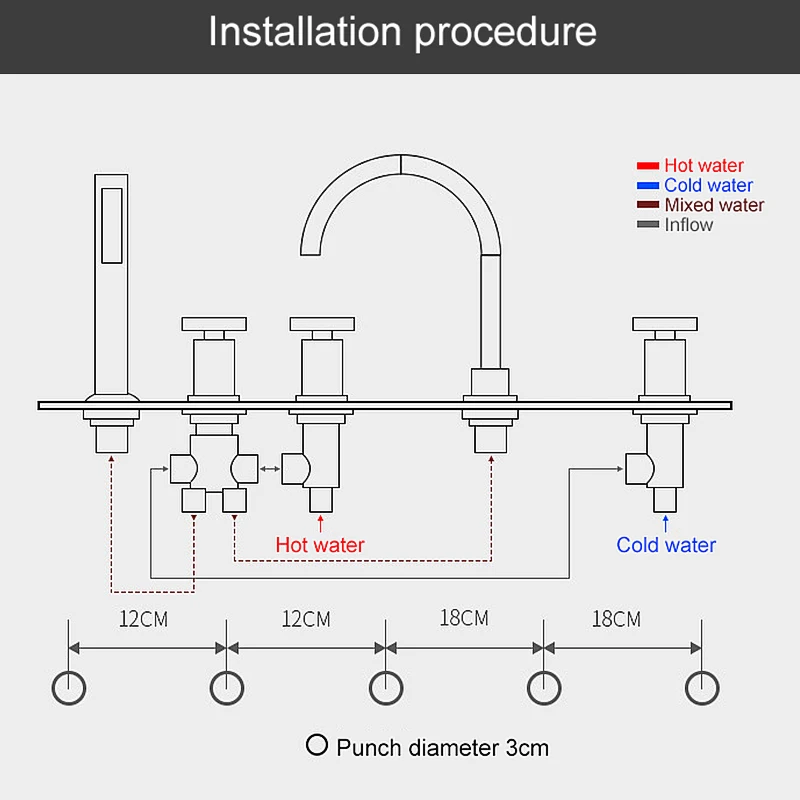 Installation procedure

Hot water
Cold water
Mixed water
Inflow

Hot water

Cold water

12CM

12CM

18CM

18CM

Punch diameter 3cm